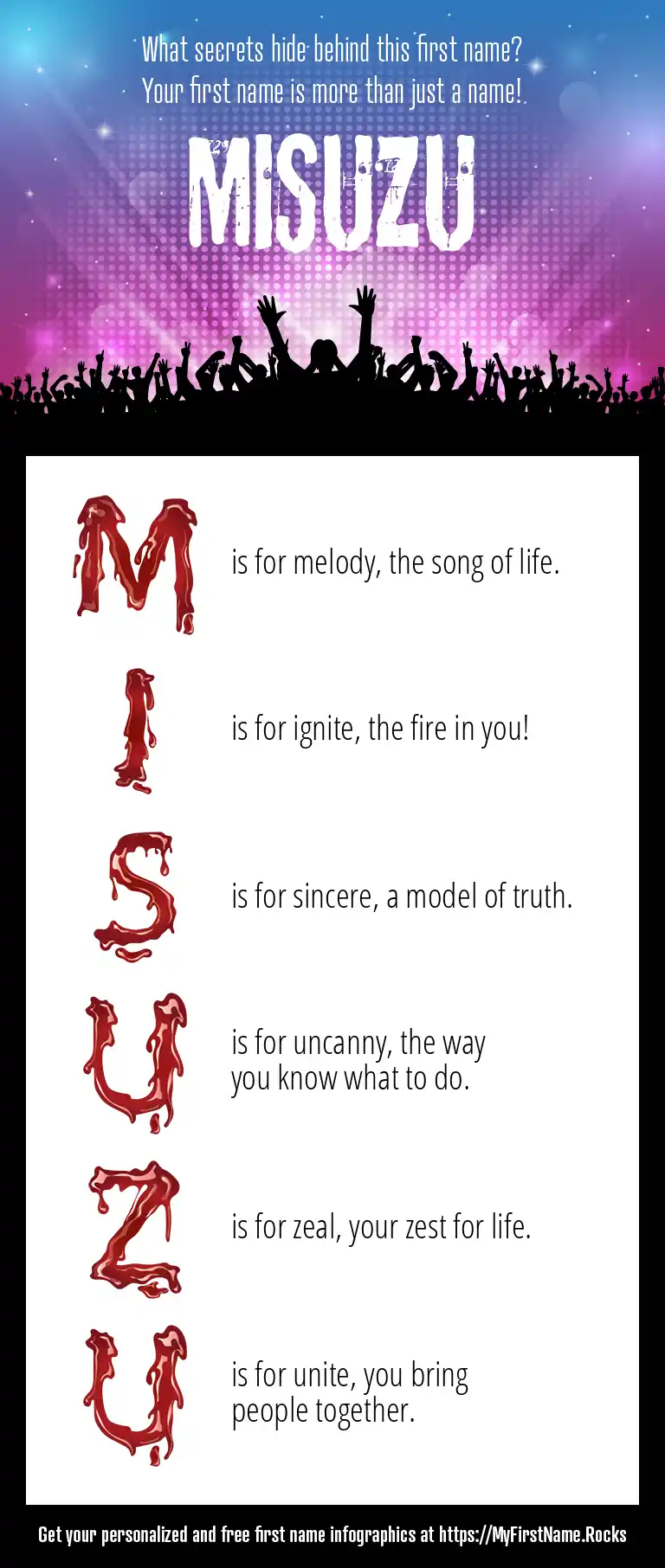 What secrets hide behind this first name?
Your first name is more than just a name!

MISUZU

M is for melody, the song of life.

I is for ignite, the fire in you!

S is for sincere, a model of truth.

U is for uncanny, the way you know what to do.

Z is for zeal, your zest for life.

U is for unite, you bring people together.

Get your personalized and free first name infographics at https://MyFirstName.Rocks