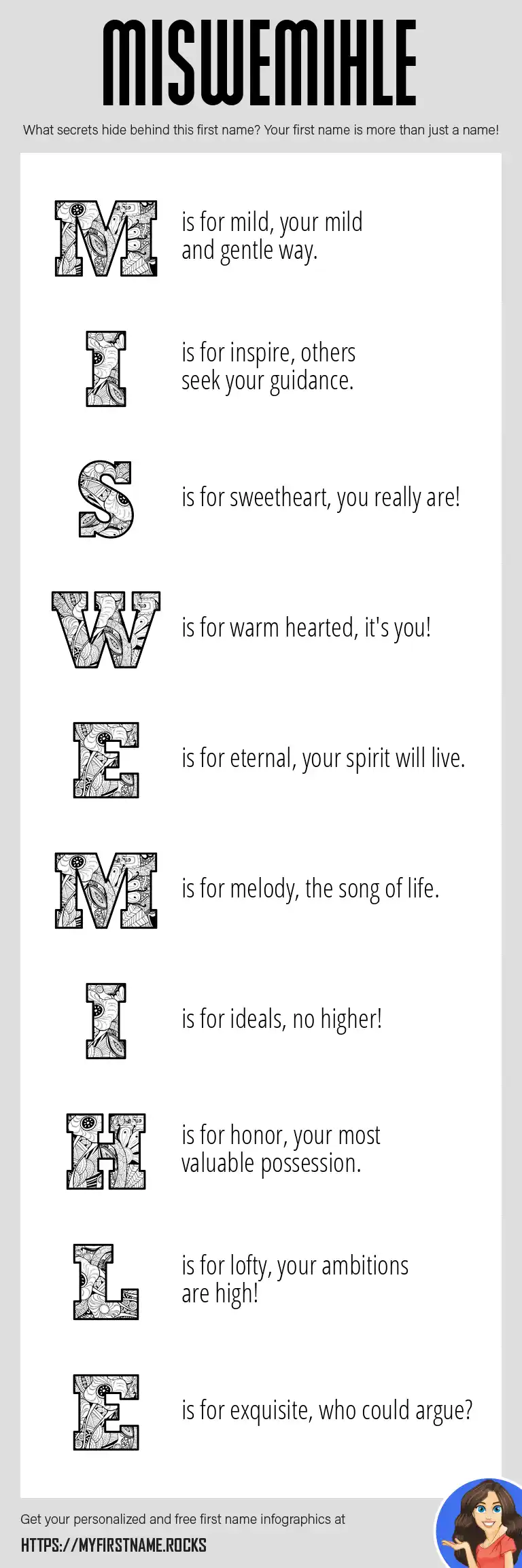 MISWEMIHLE

What secrets hide behind this first name? Your first name is more than just a name!

M is for mild, your mild and gentle way.

I is for inspire, others seek your guidance.

S is for sweetheart, you really are!

W is for warm hearted, it's you!

E is for eternal, your spirit will live.

M is for melody, the song of life.

I is for ideals, no higher!

H is for honor, your most valuable possession.

L is for lofty, your ambitions are high!

E is for exquisite, who could argue?

Get your personalized and free first name infographics at

HTTPS://MYFIRSTNAME.ROCKS