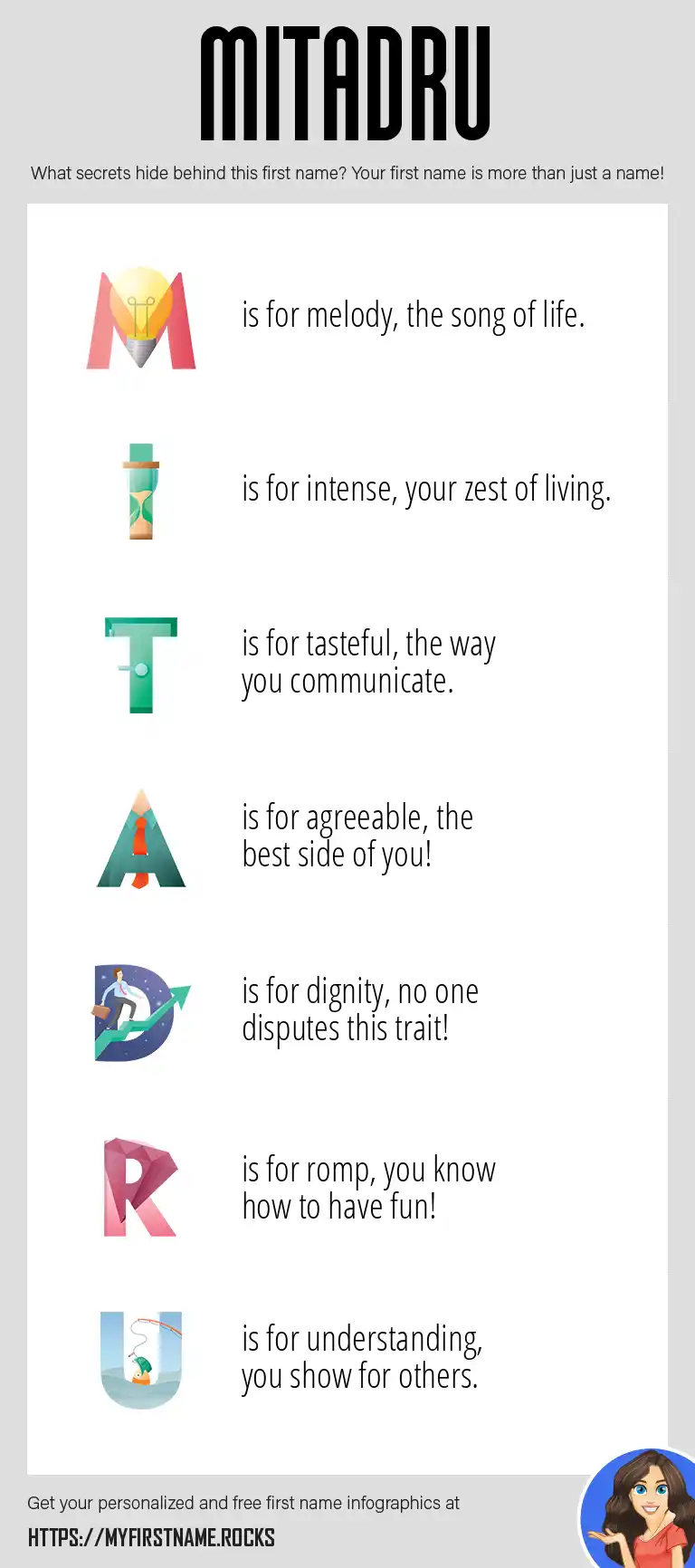 MITADRU

What secrets hide behind this first name? Your first name is more than just a name!

M is for melody, the song of life.

I is for intense, your zest of living.

T is for tasteful, the way you communicate.

A is for agreeable, the best side of you!

D is for dignity, no one disputes this trait!

R is for romp, you know how to have fun!

U is for understanding, you show for others.

Get your personalized and free first name infographics at

HTTPS://MYFIRSTNAME.ROCKS