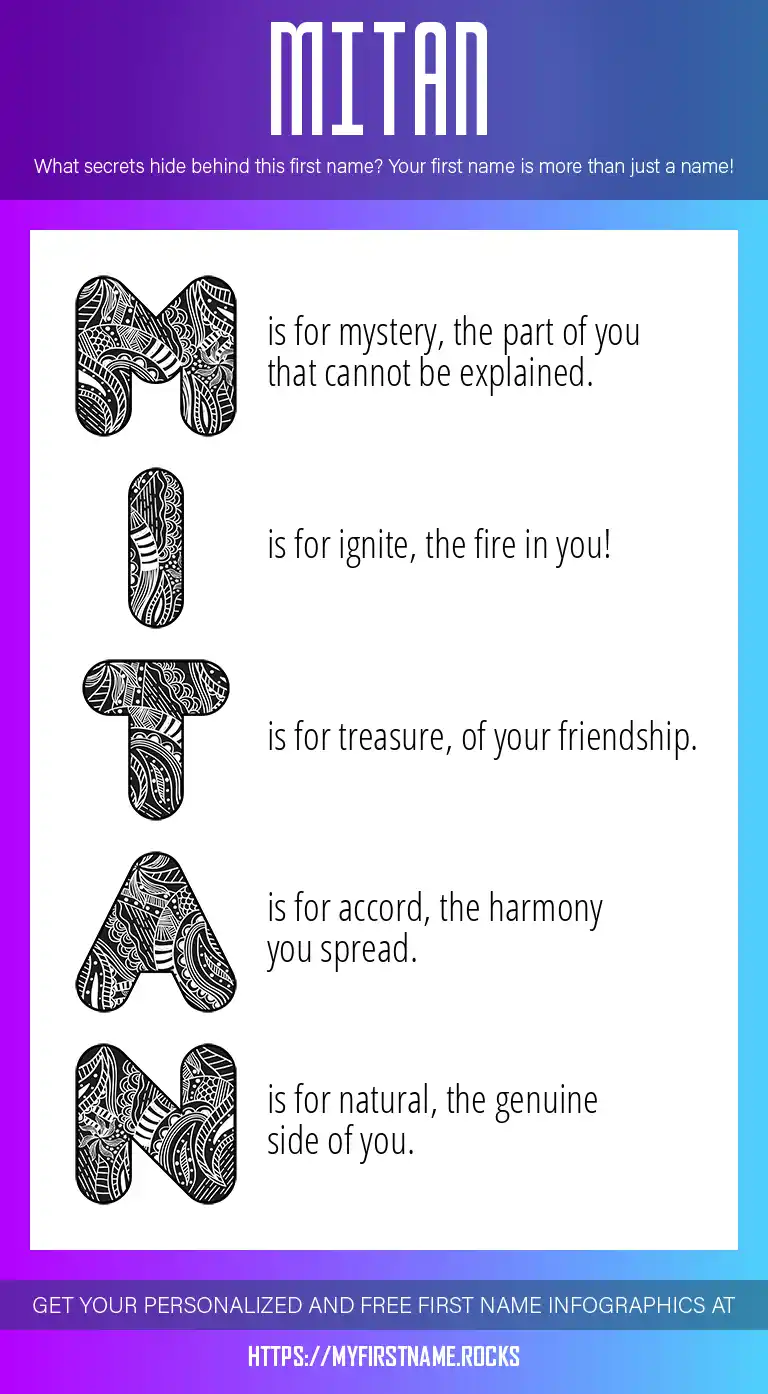 MITAN

What secrets hide behind this first name? Your first name is more than just a name!

M is for mystery, the part of you that cannot be explained.

I is for ignite, the fire in you!

T is for treasure, of your friendship.

A is for accord, the harmony you spread.

N is for natural, the genuine side of you.

GET YOUR PERSONALIZED AND FREE FIRST NAME INFOGRAPHICS AT

HTTPS://MYFIRSTNAME.ROCKS