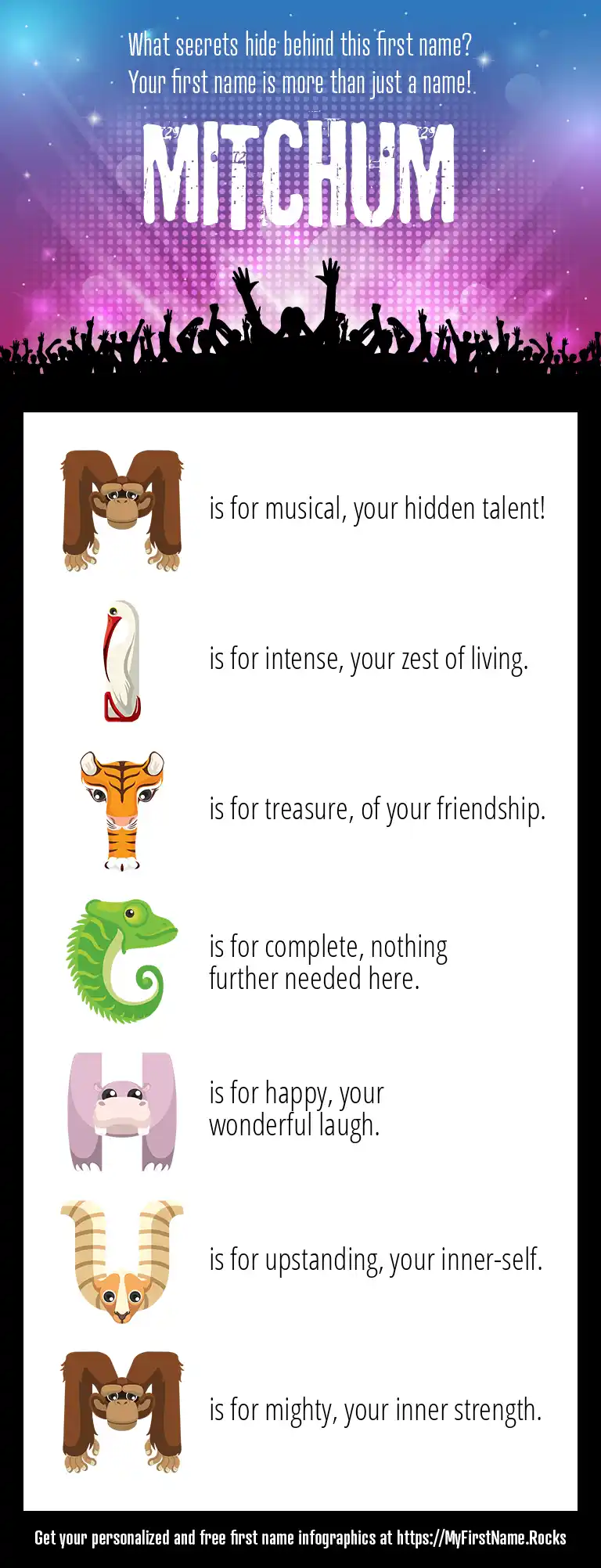 What secrets hide behind this first name?
Your first name is more than just a name!

MITCHUM

M is for musical, your hidden talent!

I is for intense, your zest of living.

T is for treasure, of your friendship.

C is for complete, nothing further needed here.

H is for happy, your wonderful laugh.

U is for upstanding, your inner-self.

M is for mighty, your inner strength.

Get your personalized and free first name infographics at https://MyFirstName.Rocks