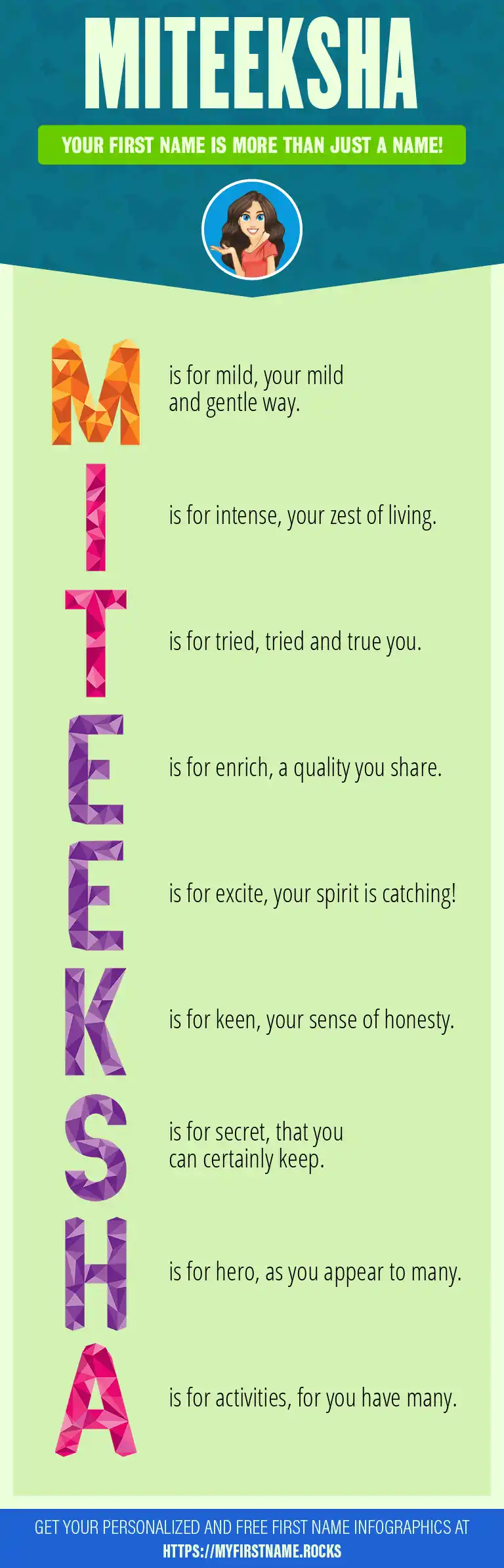 MITEEKSHA

YOUR FIRST NAME IS MORE THAN JUST A NAME!

M is for mild, your mild and gentle way.

I is for intense, your zest of living.

T is for tried, tried and true you.

E is for enrich, a quality you share.

E is for excite, your spirit is catching!

K is for keen, your sense of honesty.

S is for secret, that you can certainly keep.

H is for hero, as you appear to many.

A is for activities, for you have many.

GET YOUR PERSONALIZED AND FREE FIRST NAME INFOGRAPHICS AT HTTPS://MYFIRSTNAME.ROCKS