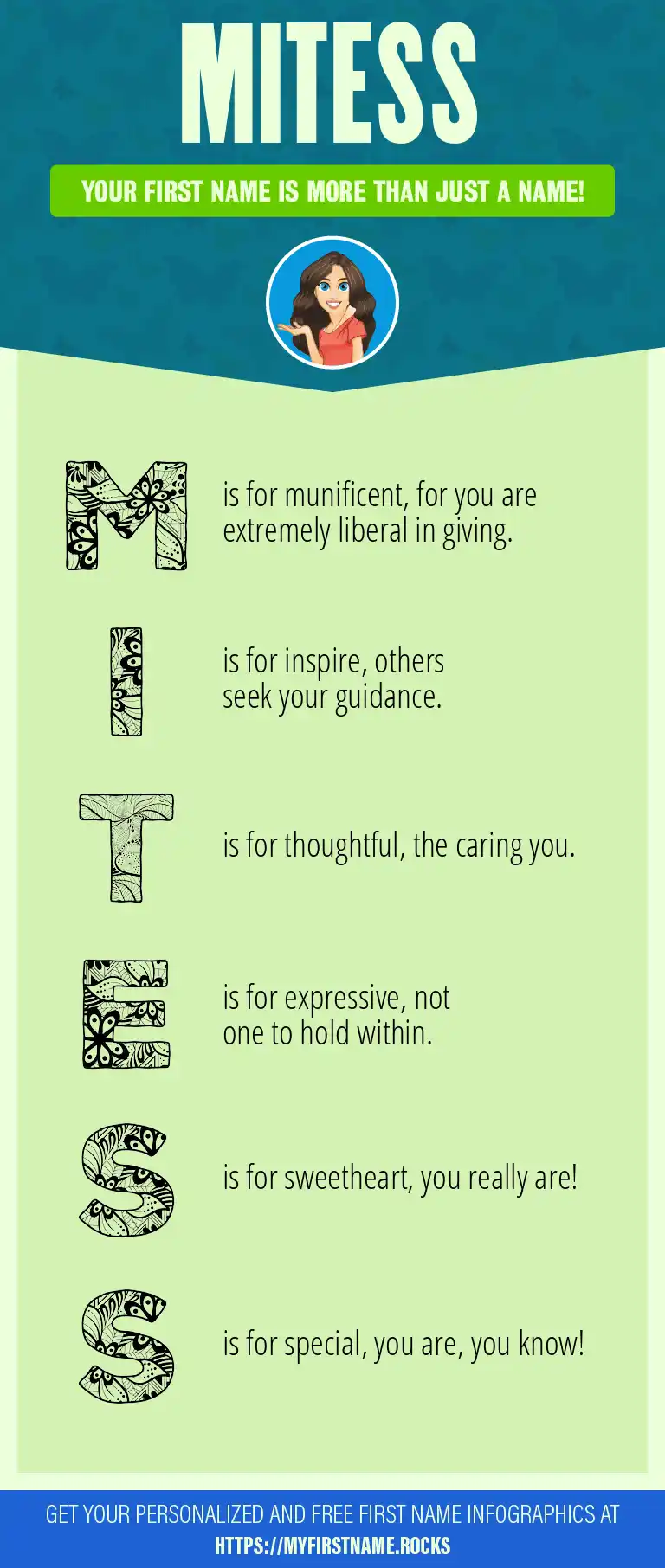 MITESS

YOUR FIRST NAME IS MORE THAN JUST A NAME!

M is for munificent, for you are extremely liberal in giving.

I is for inspire, others seek your guidance.

T is for thoughtful, the caring you.

E is for expressive, not one to hold within.

S is for sweetheart, you really are!

S is for special, you are, you know!

GET YOUR PERSONALIZED AND FREE FIRST NAME INFOGRAPHICS AT HTTPS://MYFIRSTNAME.ROCKS