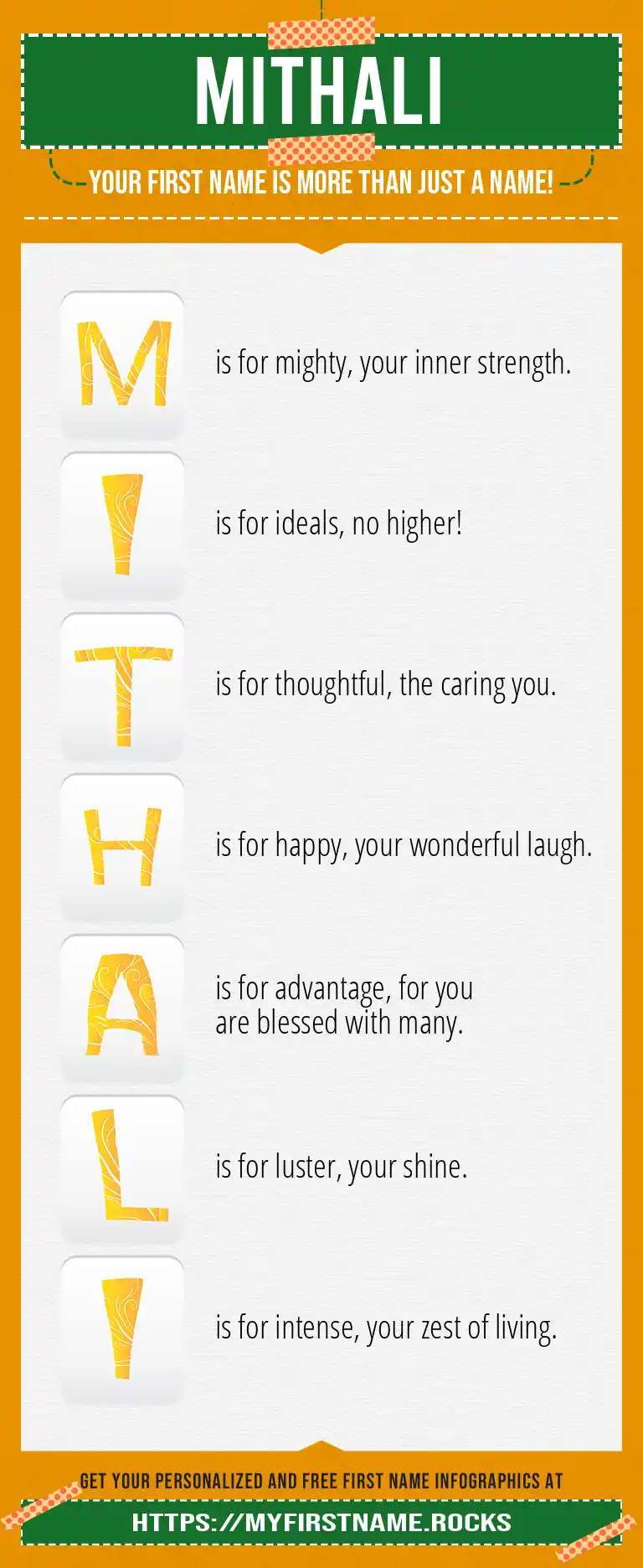 MITHALI

YOUR FIRST NAME IS MORE THAN JUST A NAME!

M is for mighty, your inner strength.

I is for ideals, no higher!

T is for thoughtful, the caring you.

H is for happy, your wonderful laugh.

A is for advantage, for you are blessed with many.

L is for luster, your shine.

I is for intense, your zest of living.

GET YOUR PERSONALIZED AND FREE FIRST NAME INFOGRAPHICS AT

HTTPS://MYFIRSTNAME.ROCKS