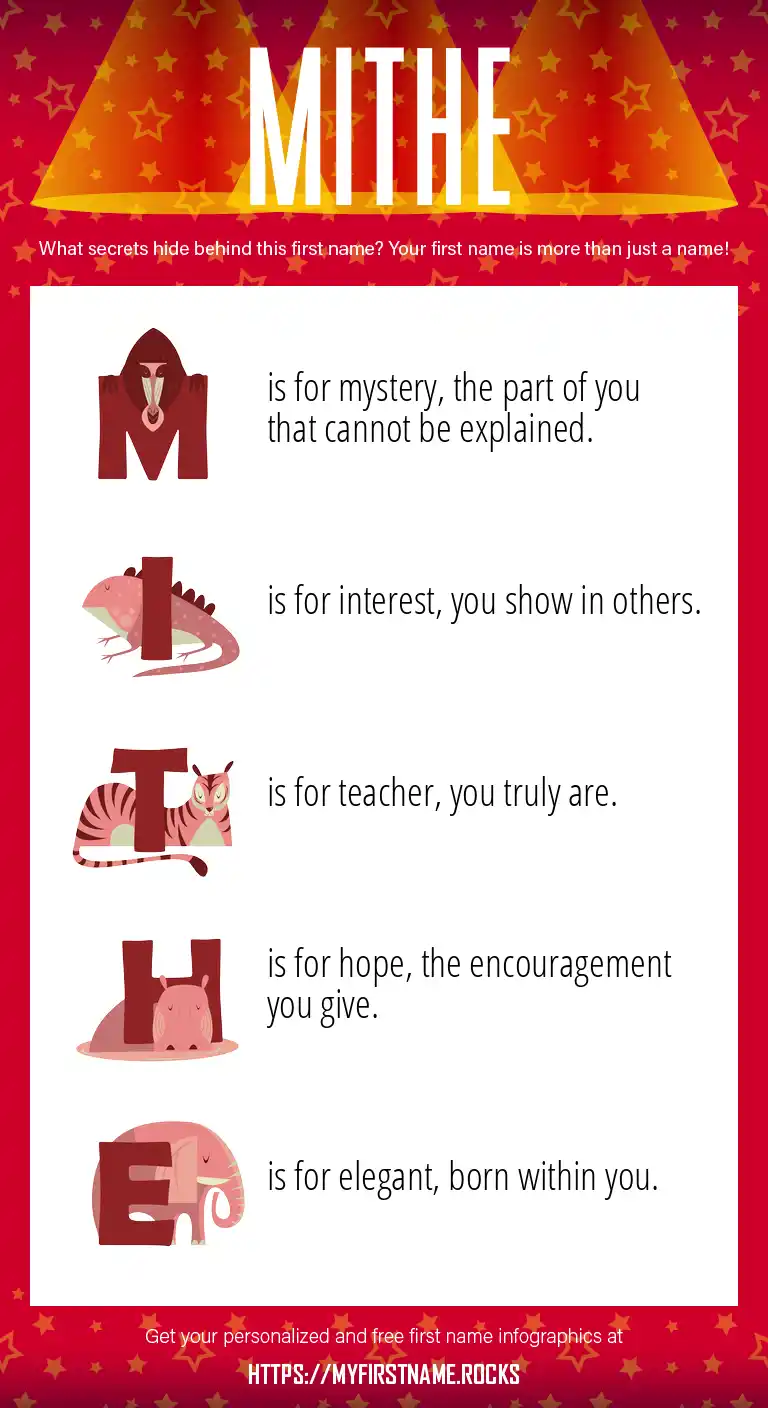 MITHE

What secrets hide behind this first name? Your first name is more than just a name!

M is for mystery, the part of you that cannot be explained.

I is for interest, you show in others.

T is for teacher, you truly are.

H is for hope, the encouragement you give.

E is for elegant, born within you.

Get your personalized and free first name infographics at

HTTPS://MYFIRSTNAME.ROCKS