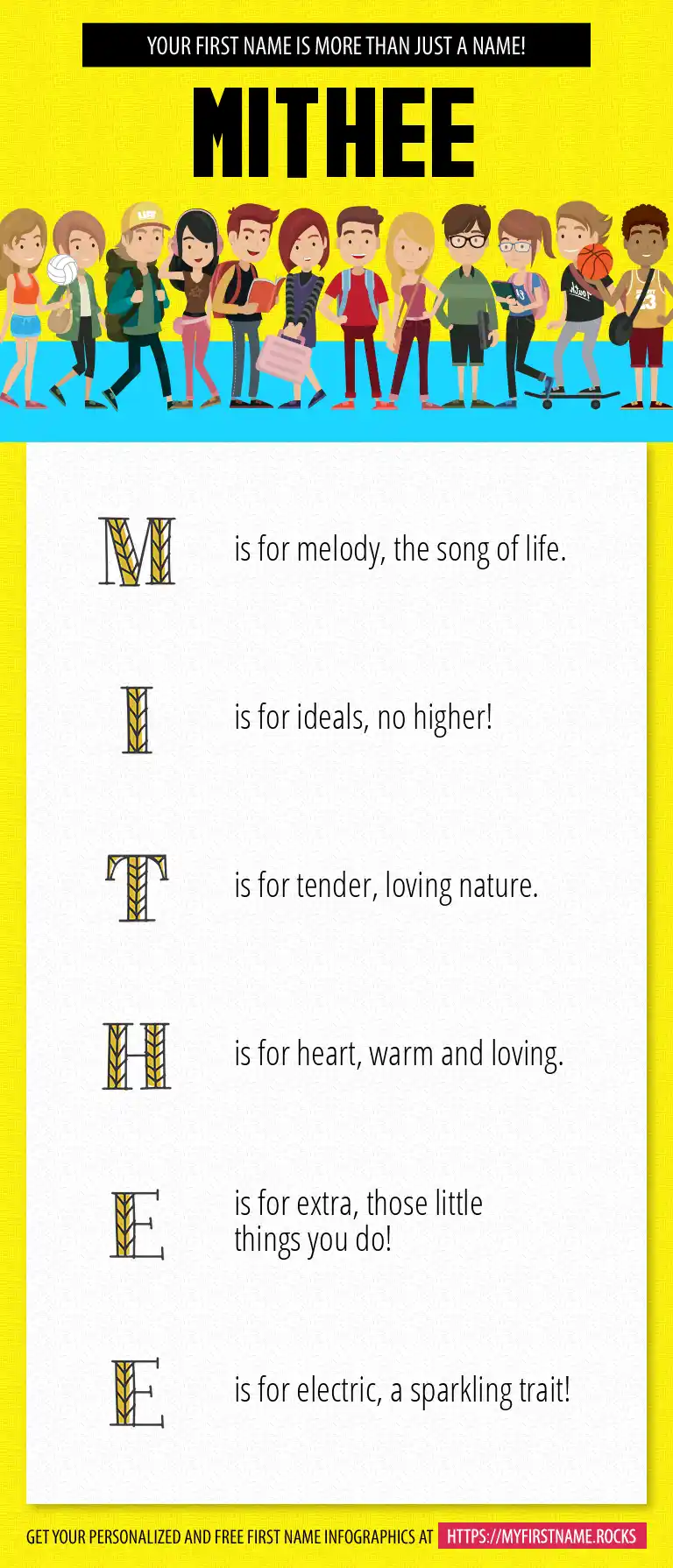 YOUR FIRST NAME IS MORE THAN JUST A NAME!

MITHEE

M is for melody, the song of life.

I is for ideals, no higher!

T is for tender, loving nature.

H is for heart, warm and loving.

E is for extra, those little things you do!

E is for electric, a sparkling trait!

GET YOUR PERSONALIZED AND FREE FIRST NAME INFOGRAPHICS AT HTTPS://MYFIRSTNAME.ROCKS