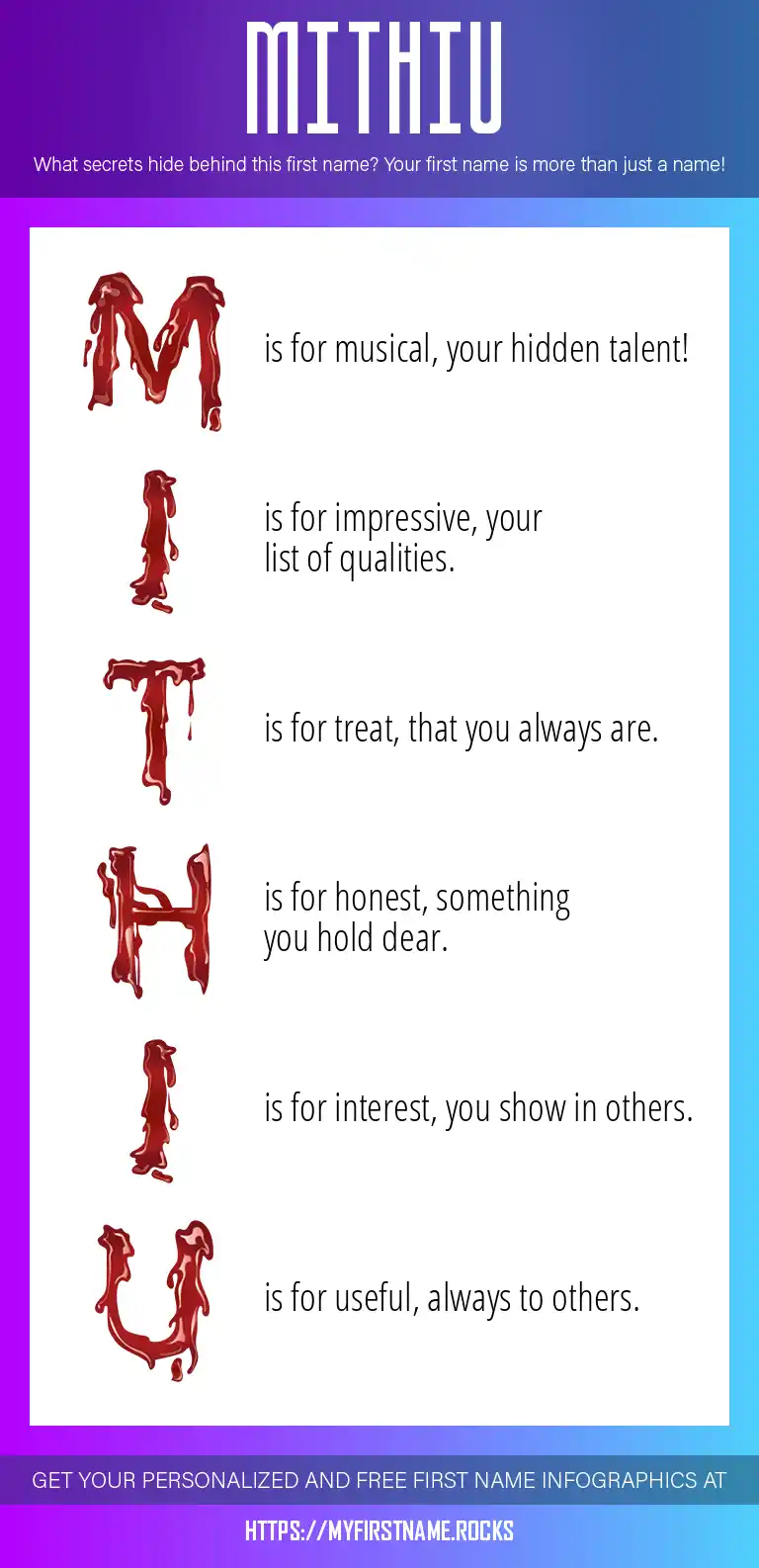 MITHIU

What secrets hide behind this first name? Your first name is more than just a name!

M is for musical, your hidden talent!

I is for impressive, your list of qualities.

T is for treat, that you always are.

H is for honest, something you hold dear.

I is for interest, you show in others.

U is for useful, always to others.

GET YOUR PERSONALIZED AND FREE FIRST NAME INFOGRAPHICS AT

HTTPS://MYFIRSTNAME.ROCKS