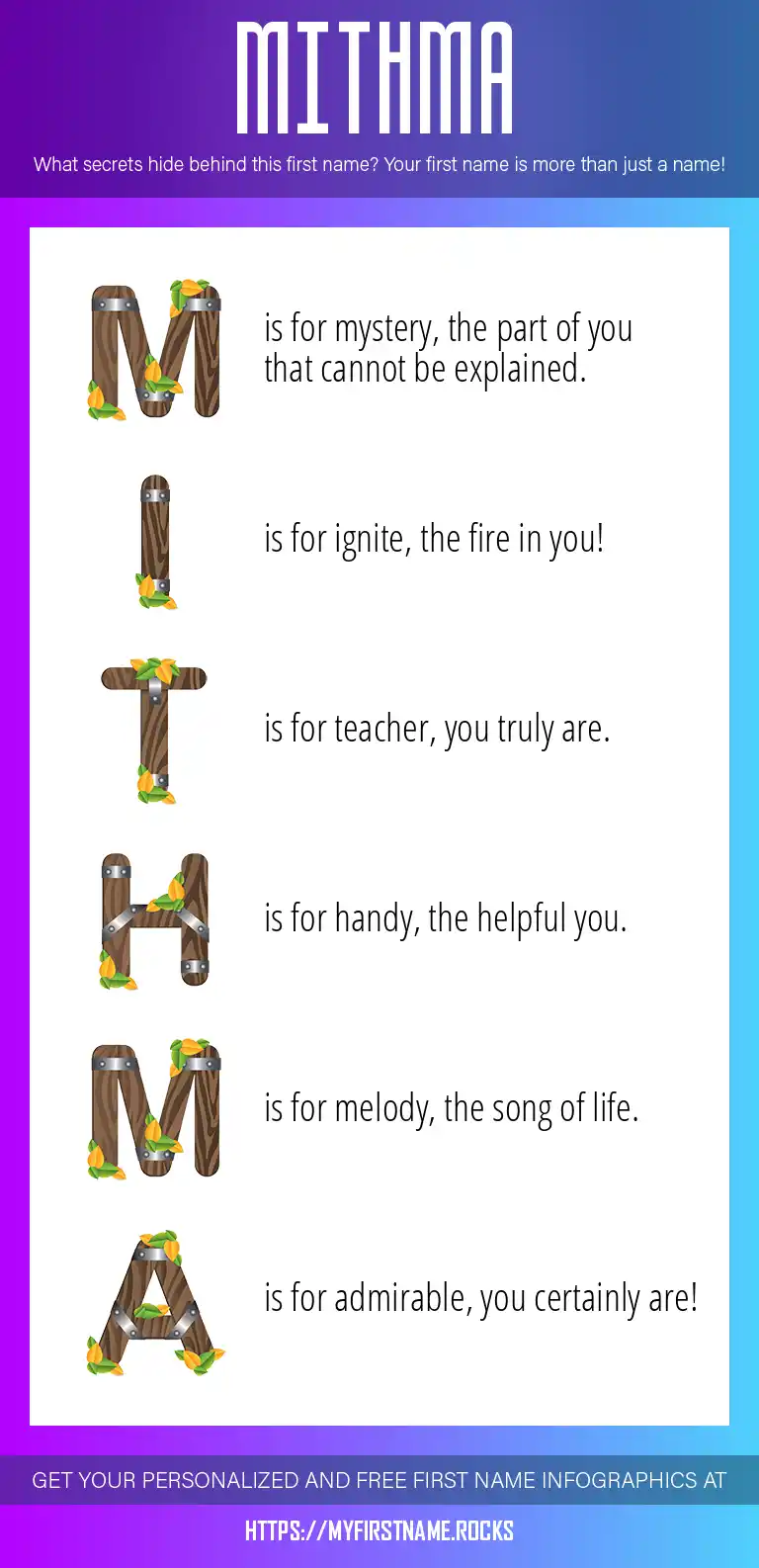 MITHMA

What secrets hide behind this first name? Your first name is more than just a name!

M is for mystery, the part of you that cannot be explained.

I is for ignite, the fire in you!

T is for teacher, you truly are.

H is for handy, the helpful you.

M is for melody, the song of life.

A is for admirable, you certainly are!

GET YOUR PERSONALIZED AND FREE FIRST NAME INFOGRAPHICS AT

HTTPS://MYFIRSTNAME.ROCKS