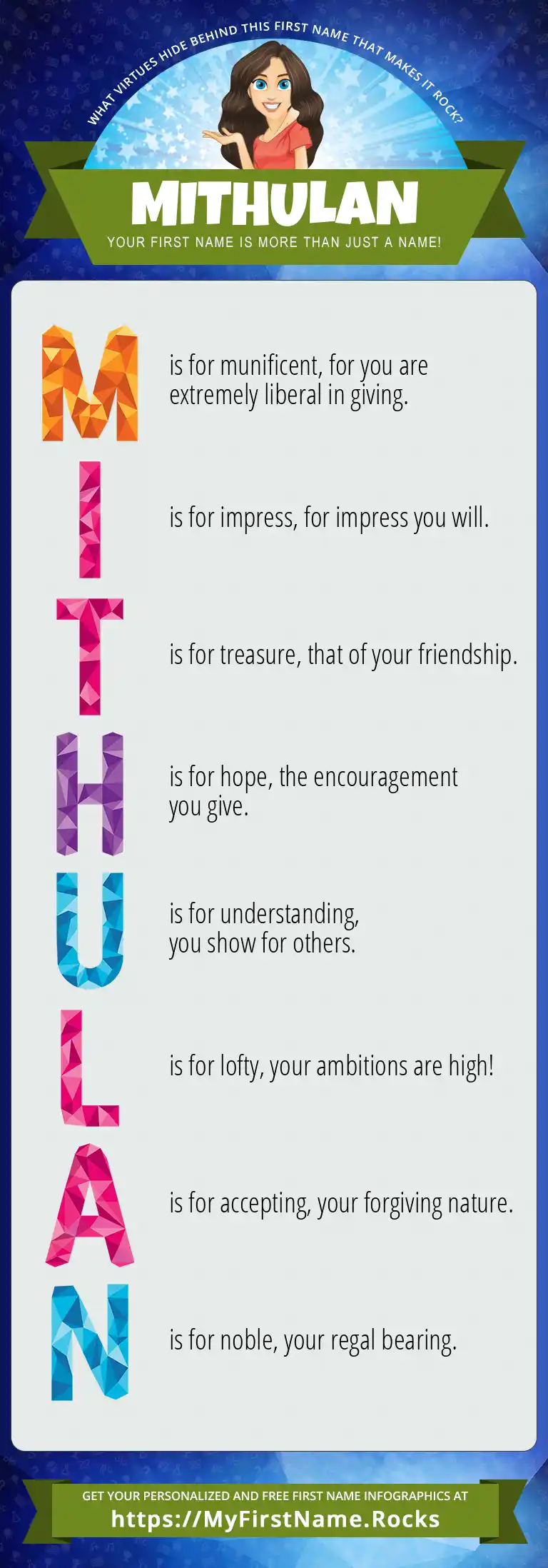 WHAT VIRTUES HIDE BEHIND THIS FIRST NAME THAT MAKES IT ROCK?

MITHULAN

YOUR FIRST NAME IS MORE THAN JUST A NAME!

M is for munificent, for you are extremely liberal in giving.

I is for impress, for impress you will.

T is for treasure, that of your friendship.

H is for hope, the encouragement you give.

U is for understanding, you show for others.

L is for lofty, your ambitions are high!

A is for accepting, your forgiving nature.

N is for noble, your regal bearing.

GET YOUR PERSONALIZED AND FREE FIRST NAME INFOGRAPHICS AT

https://MyFirstName.Rocks