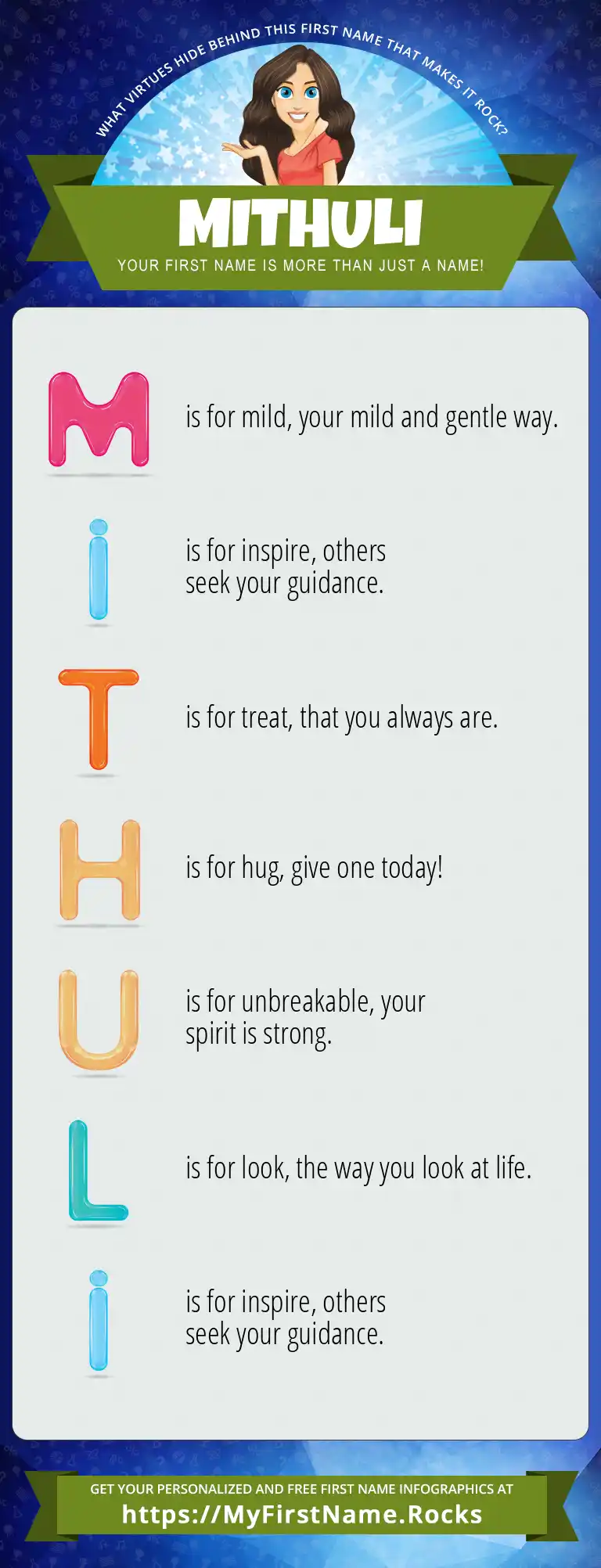 WHAT VIRTUES HIDE BEHIND THIS FIRST NAME THAT MAKES IT ROCK?

MITHULI

YOUR FIRST NAME IS MORE THAN JUST A NAME!

M is for mild, your mild and gentle way.

i is for inspire, others seek your guidance.

T is for treat, that you always are.

H is for hug, give one today!

U is for unbreakable, your spirit is strong.

L is for look, the way you look at life.

i is for inspire, others seek your guidance.

GET YOUR PERSONALIZED AND FREE FIRST NAME INFOGRAPHICS AT
https://MyFirstName.Rocks