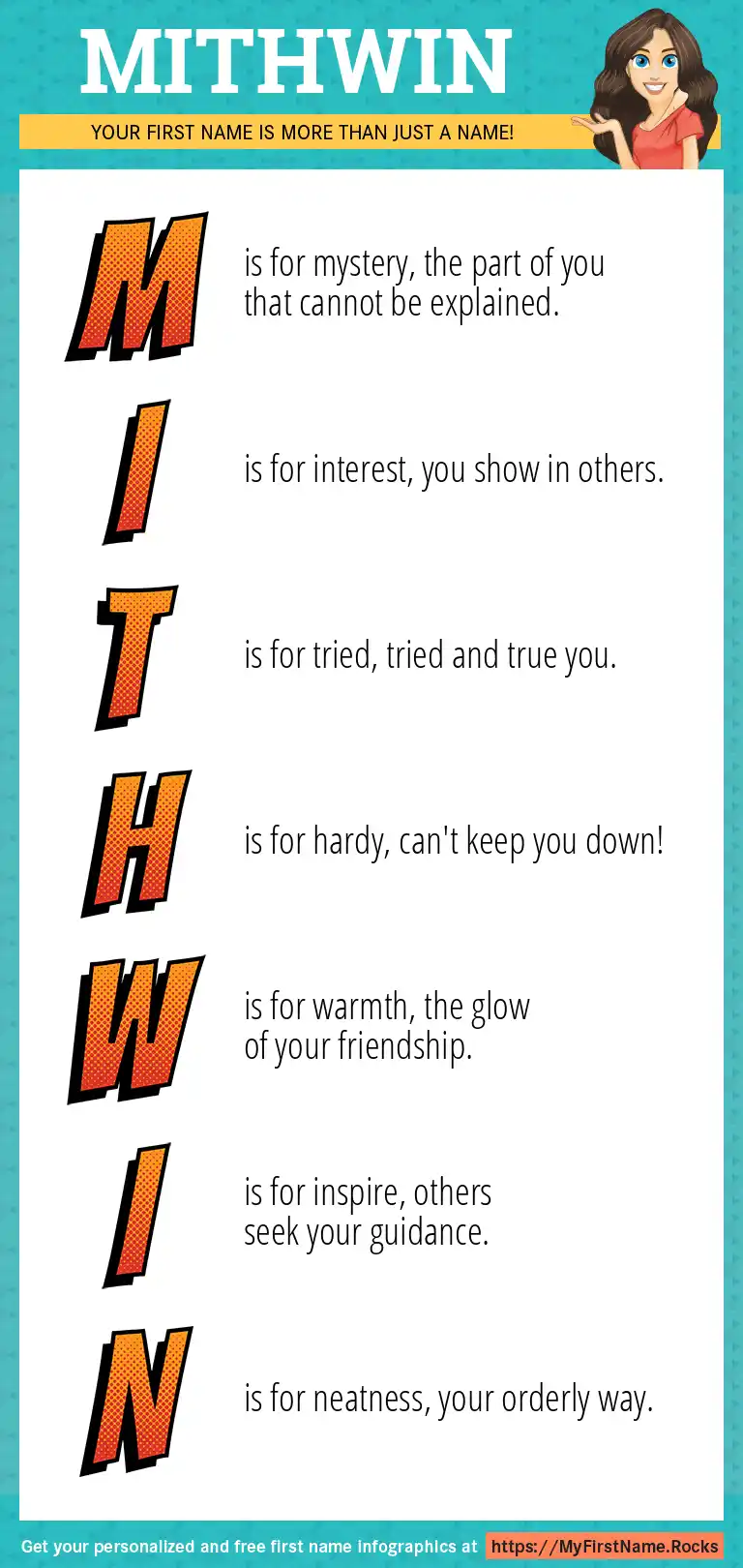 MITHWIN

YOUR FIRST NAME IS MORE THAN JUST A NAME!

M is for mystery, the part of you that cannot be explained.

I is for interest, you show in others.

T is for tried, tried and true you.

H is for hardy, can't keep you down!

W is for warmth, the glow of your friendship.

I is for inspire, others seek your guidance.

N is for neatness, your orderly way.

Get your personalized and free first name infographics at https://MyFirstName.Rocks