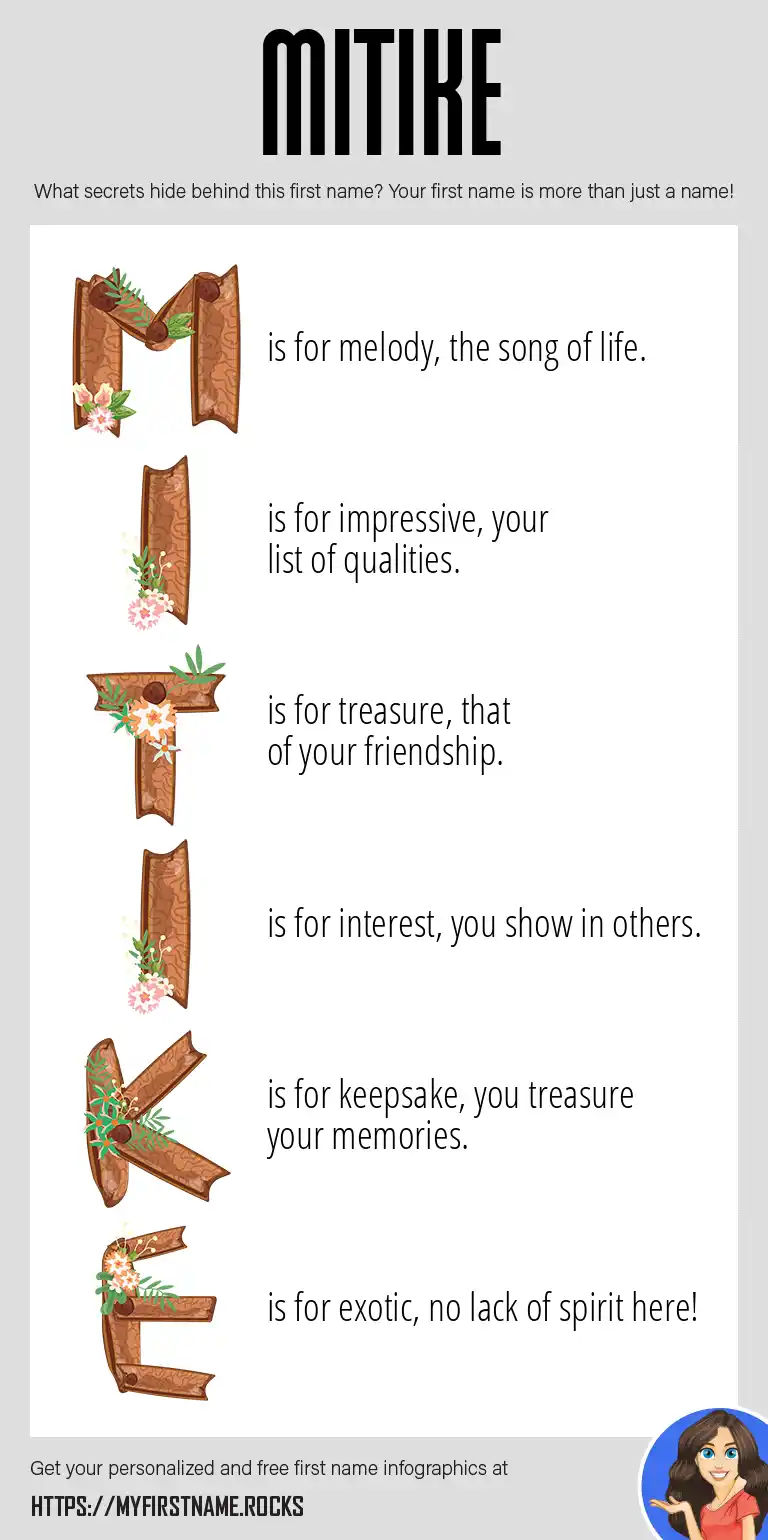 MITIKE

What secrets hide behind this first name? Your first name is more than just a name!

M is for melody, the song of life.

I is for impressive, your list of qualities.

T is for treasure, that of your friendship.

I is for interest, you show in others.

K is for keepsake, you treasure your memories.

E is for exotic, no lack of spirit here!

Get your personalized and free first name infographics at

HTTPS://MYFIRSTNAME.ROCKS