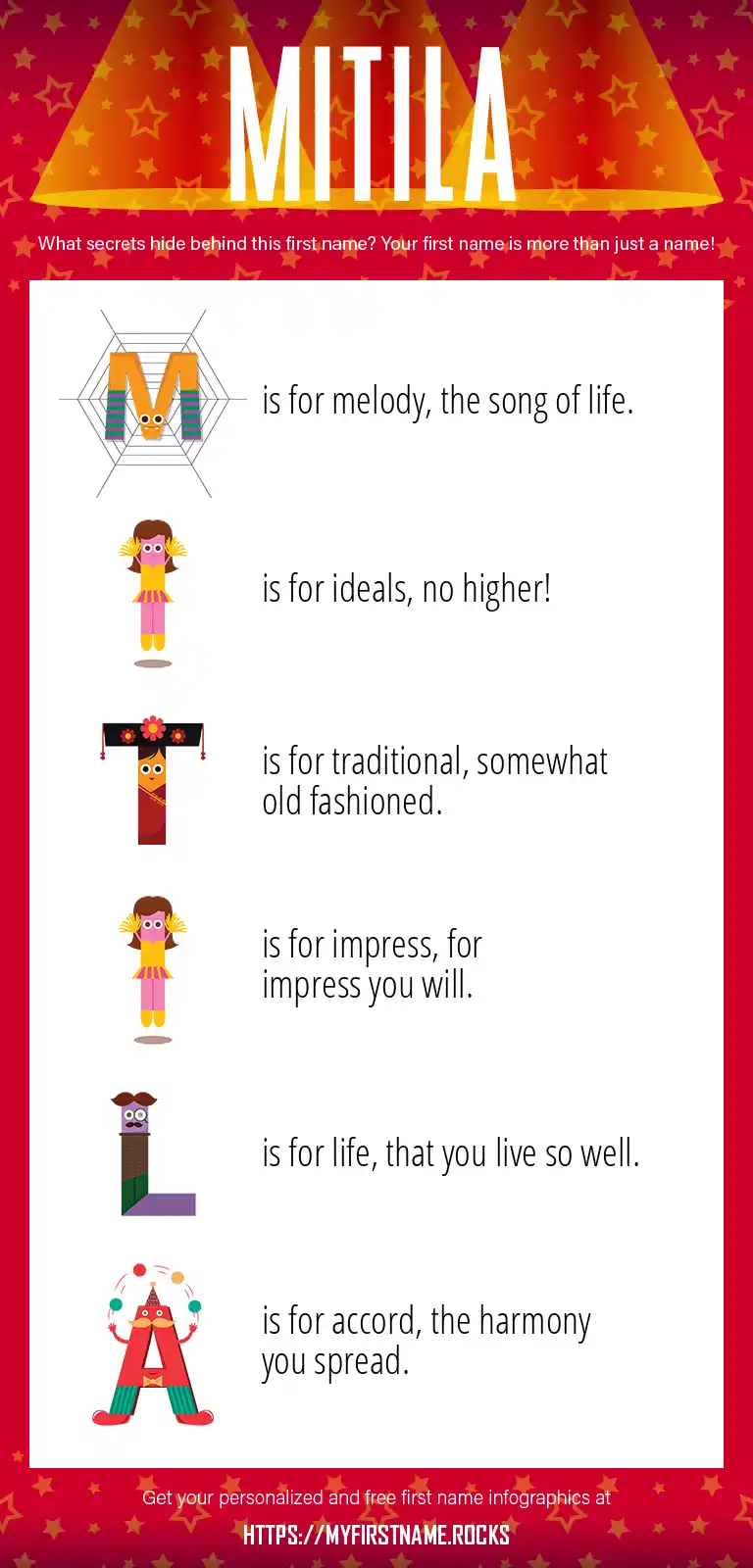 MITILA

What secrets hide behind this first name? Your first name is more than just a name!

M is for melody, the song of life.

I is for ideals, no higher!

T is for traditional, somewhat old fashioned.

I is for impress, for impress you will.

L is for life, that you live so well.

A is for accord, the harmony you spread.

Get your personalized and free first name infographics at

HTTPS://MYFIRSTNAME.ROCKS