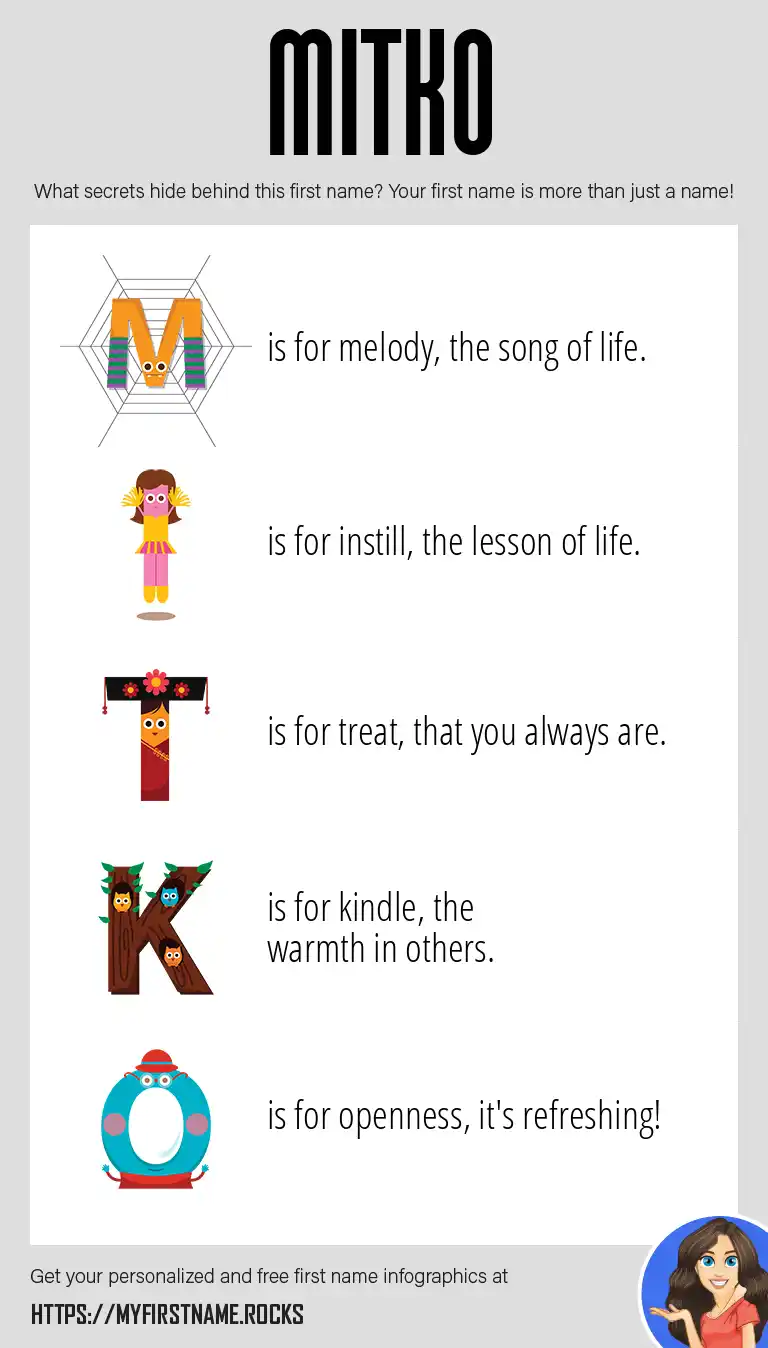 MITKO

What secrets hide behind this first name? Your first name is more than just a name!

M is for melody, the song of life.

I is for instill, the lesson of life.

T is for treat, that you always are.

K is for kindle, the warmth in others.

O is for openness, it's refreshing!

Get your personalized and free first name infographics at

HTTPS://MYFIRSTNAME.ROCKS