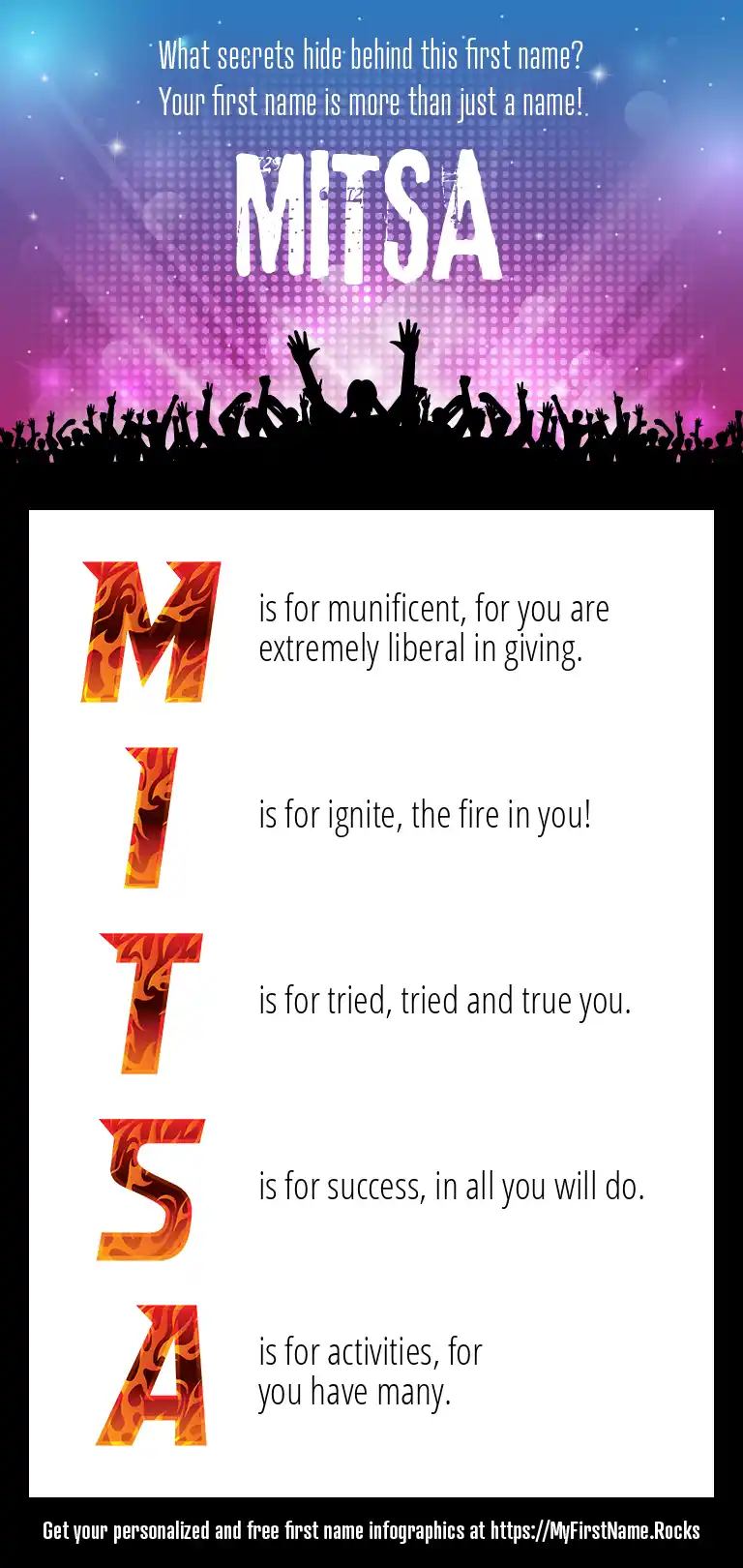 What secrets hide behind this first name?
Your first name is more than just a name!

MITSA

M is for munificent, for you are extremely liberal in giving.

I is for ignite, the fire in you!

T is for tried, tried and true you.

S is for success, in all you will do.

A is for activities, for you have many.

Get your personalized and free first name infographics at https://MyFirstName.Rocks