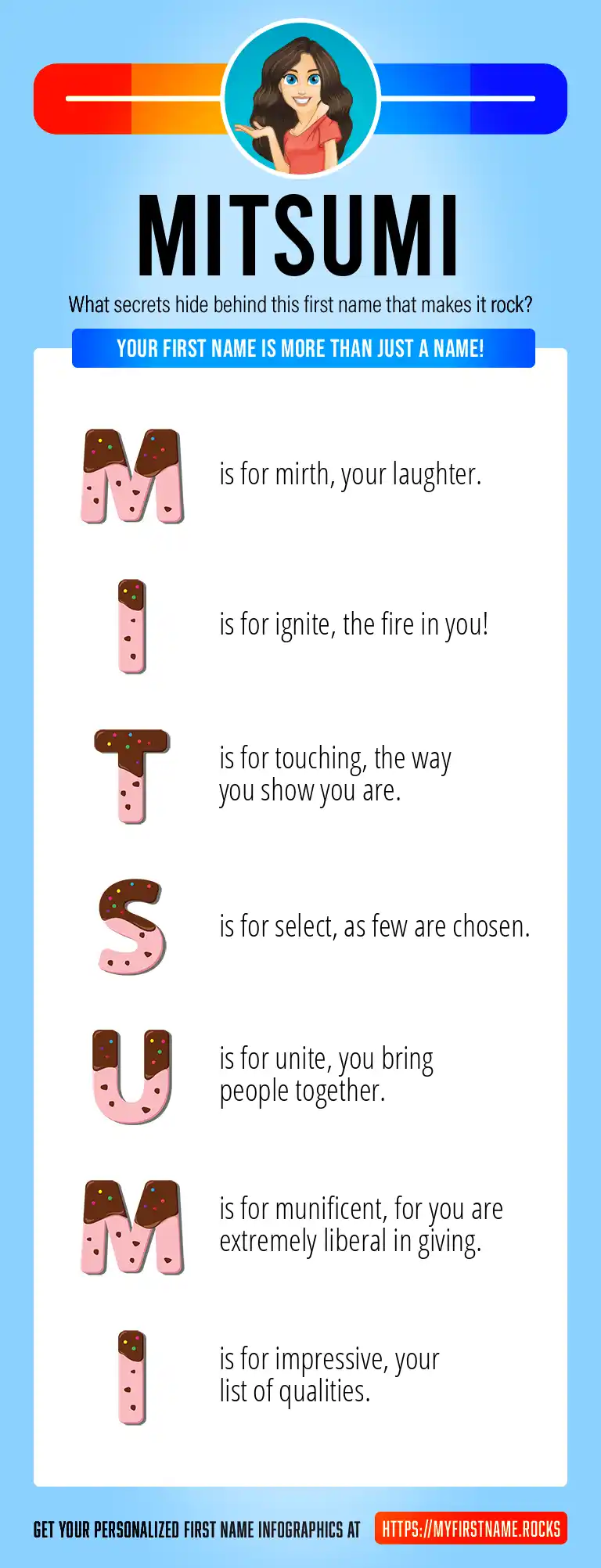 MITSUMI

What secrets hide behind this first name that makes it rock?

YOUR FIRST NAME IS MORE THAN JUST A NAME!

M is for mirth, your laughter.

I is for ignite, the fire in you!

T is for touching, the way you show you are.

S is for select, as few are chosen.

U is for unite, you bring people together.

M is for munificent, for you are extremely liberal in giving.

I is for impressive, your list of qualities.

GET YOUR PERSONALIZED FIRST NAME INFOGRAPHICS AT HTTPS://MYFIRSTNAME.ROCKS