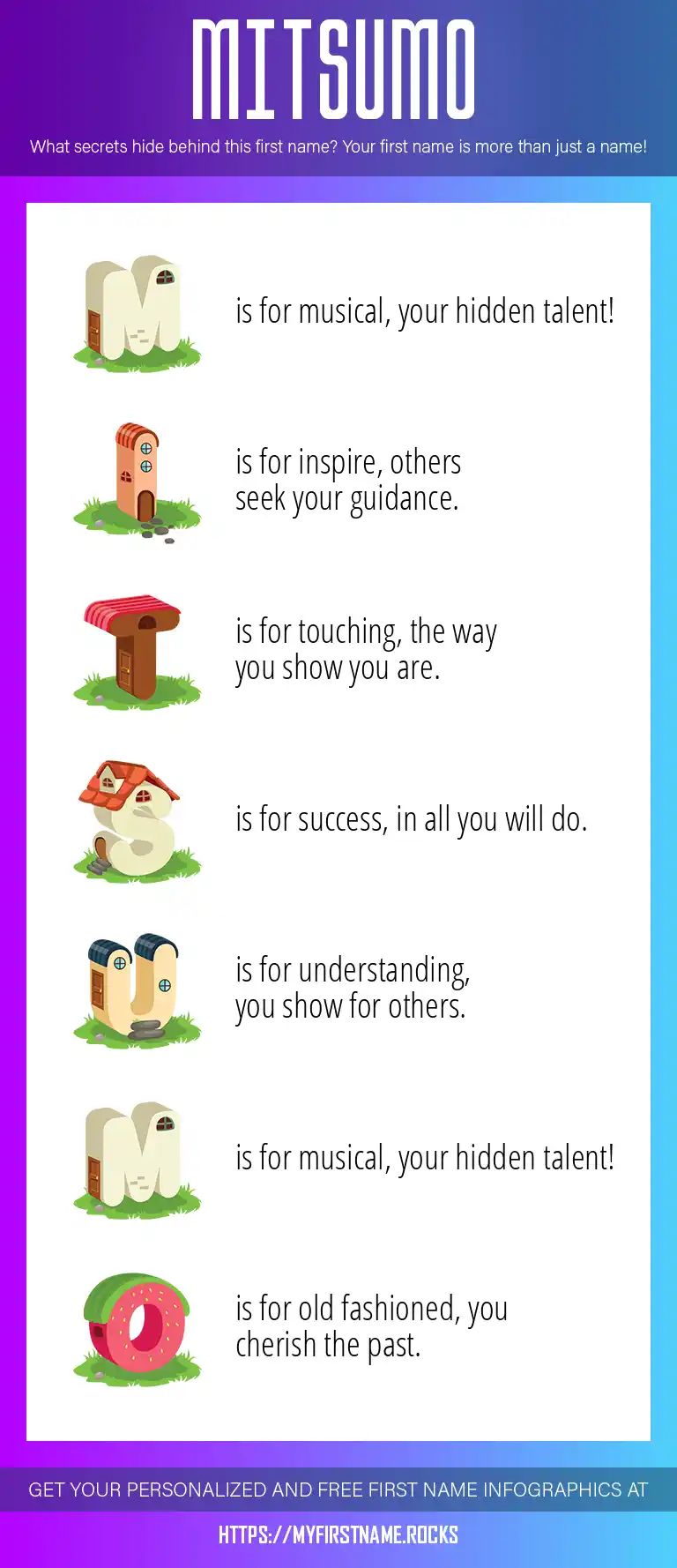 MITSUMO

What secrets hide behind this first name? Your first name is more than just a name!

M is for musical, your hidden talent!

I is for inspire, others seek your guidance.

T is for touching, the way you show you are.

S is for success, in all you will do.

U is for understanding, you show for others.

M is for musical, your hidden talent!

O is for old fashioned, you cherish the past.

GET YOUR PERSONALIZED AND FREE FIRST NAME INFOGRAPHICS AT

HTTPS://MYFIRSTNAME.ROCKS