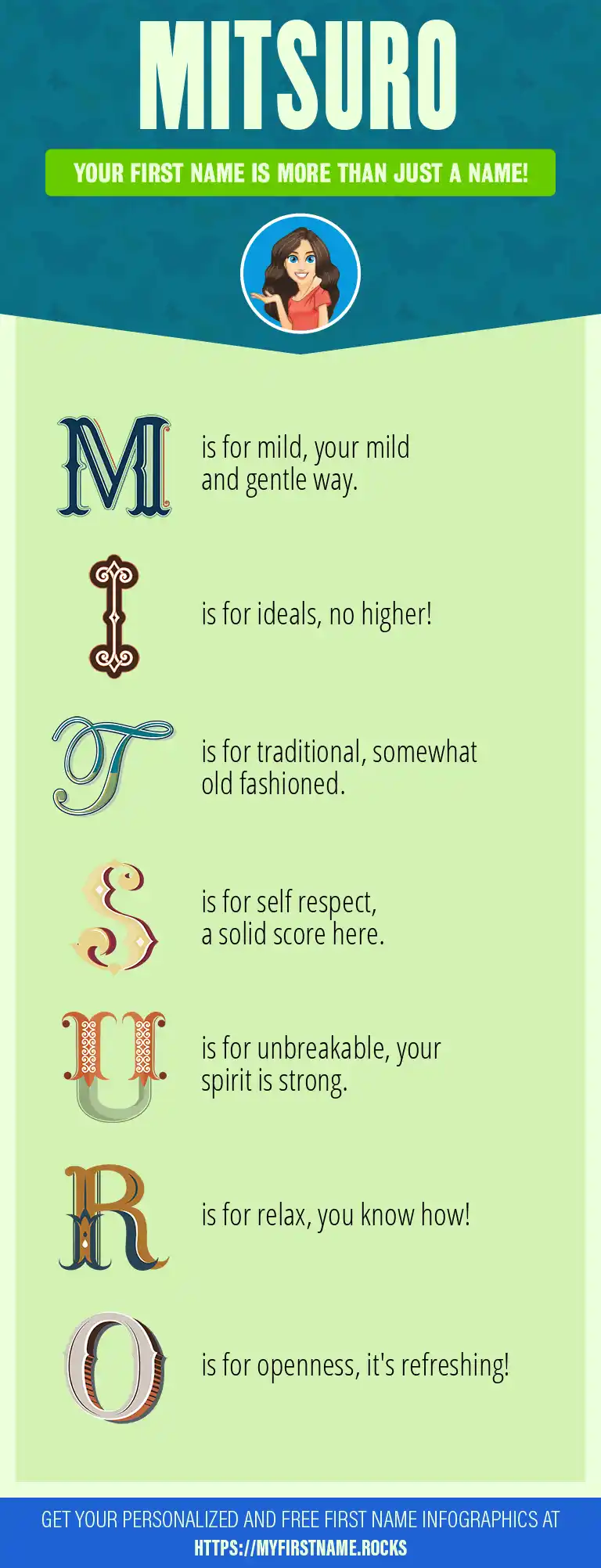 MITSURO

YOUR FIRST NAME IS MORE THAN JUST A NAME!

M is for mild, your mild and gentle way.

I is for ideals, no higher!

T is for traditional, somewhat old fashioned.

S is for self respect, a solid score here.

U is for unbreakable, your spirit is strong.

R is for relax, you know how!

O is for openness, it's refreshing!

GET YOUR PERSONALIZED AND FREE FIRST NAME INFOGRAPHICS AT HTTPS://MYFIRSTNAME.ROCKS