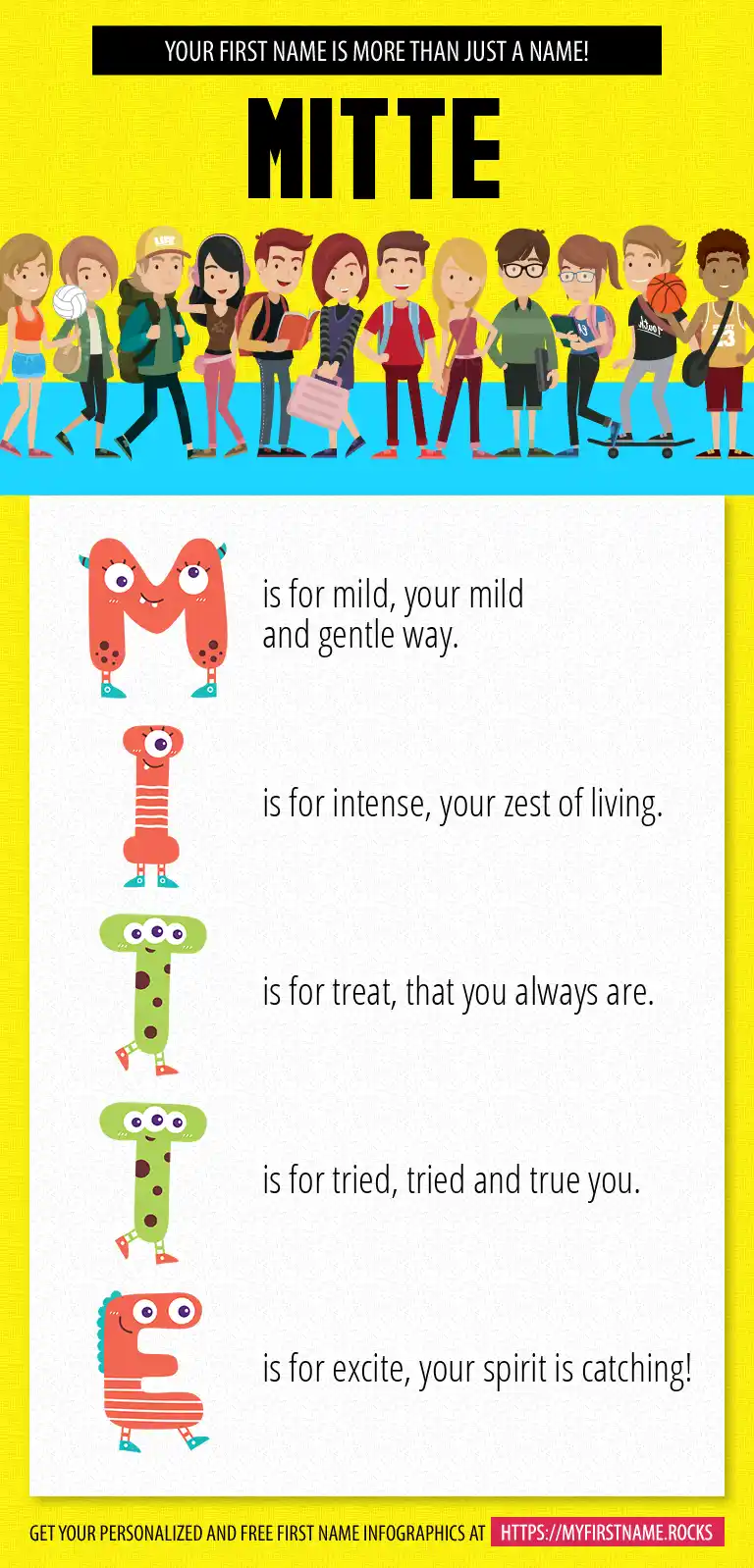 YOUR FIRST NAME IS MORE THAN JUST A NAME!

MITTE

M is for mild, your mild and gentle way.

I is for intense, your zest of living.

T is for treat, that you always are.

T is for tried, tried and true you.

E is for excite, your spirit is catching!

GET YOUR PERSONALIZED AND FREE FIRST NAME INFOGRAPHICS AT HTTPS://MYFIRSTNAME.ROCKS