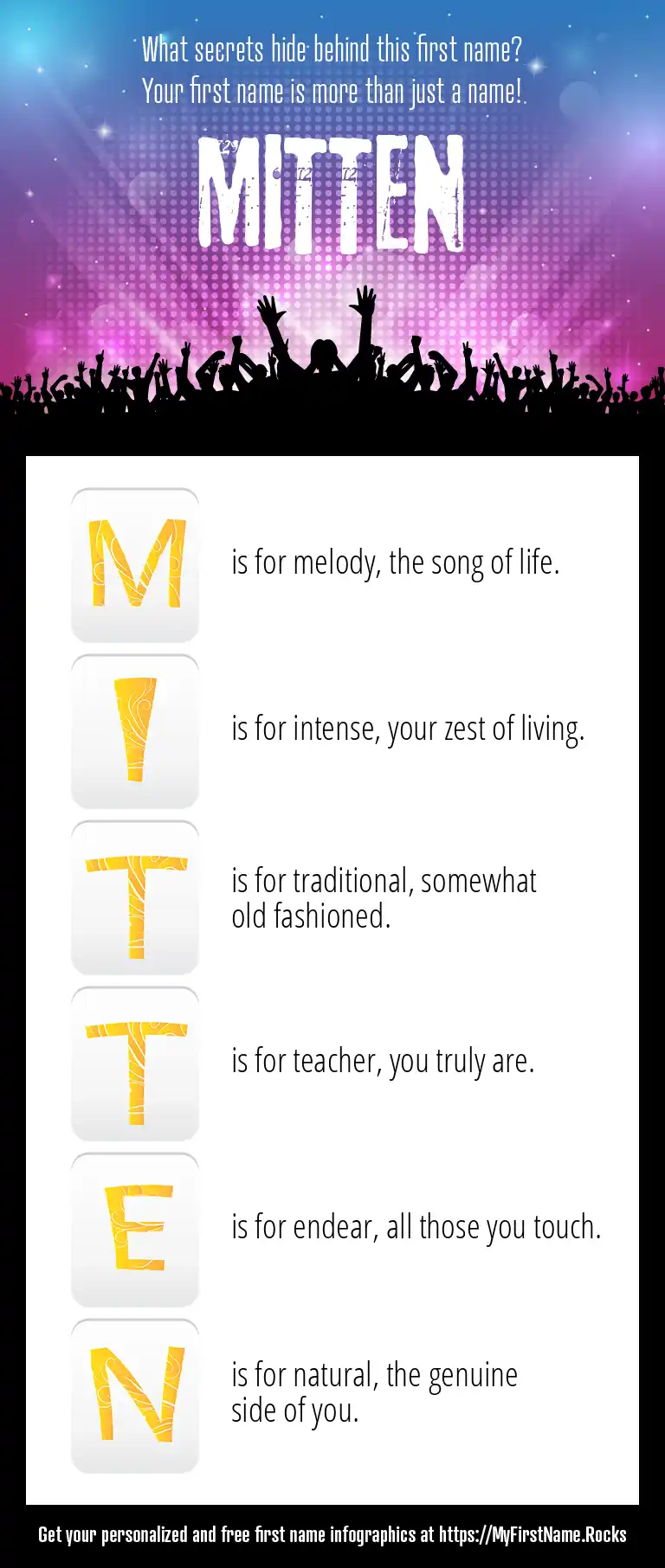 What secrets hide behind this first name?
Your first name is more than just a name!

MITTEN

M is for melody, the song of life.

I is for intense, your zest of living.

T is for traditional, somewhat old fashioned.

T is for teacher, you truly are.

E is for endear, all those you touch.

N is for natural, the genuine side of you.

Get your personalized and free first name infographics at https://MyFirstName.Rocks