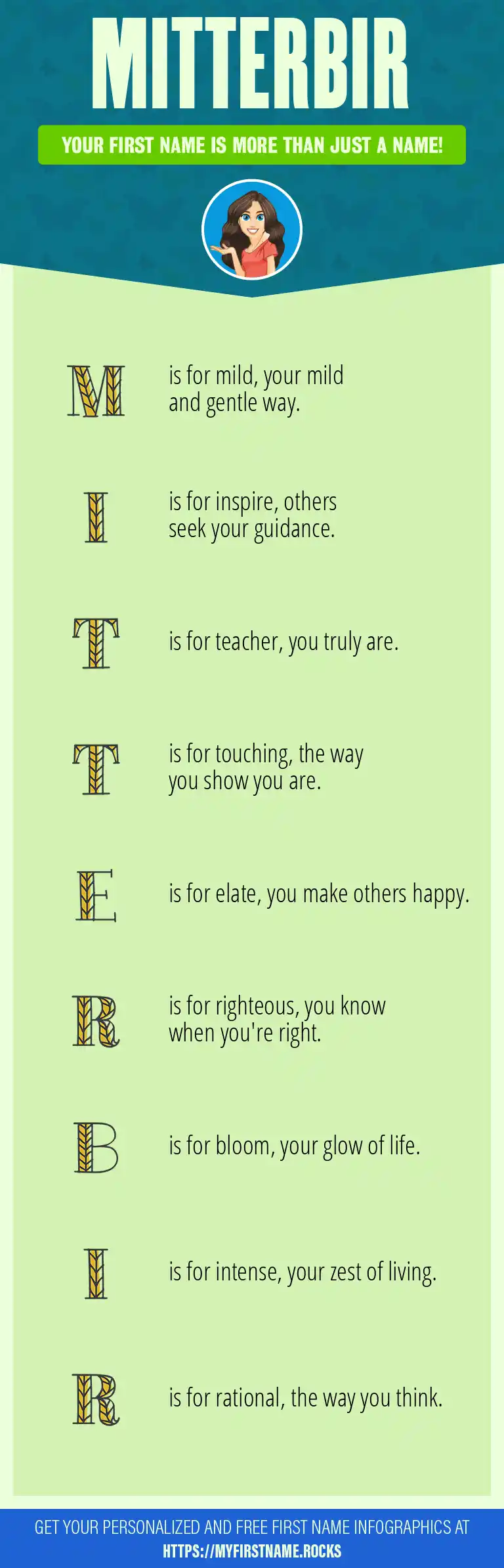 MITTERBIR

YOUR FIRST NAME IS MORE THAN JUST A NAME!

M is for mild, your mild and gentle way.

I is for inspire, others seek your guidance.

T is for teacher, you truly are.

T is for touching, the way you show you are.

E is for elate, you make others happy.

R is for righteous, you know when you're right.

B is for bloom, your glow of life.

I is for intense, your zest of living.

R is for rational, the way you think.

GET YOUR PERSONALIZED AND FREE FIRST NAME INFOGRAPHICS AT HTTPS://MYFIRSTNAME.ROCKS