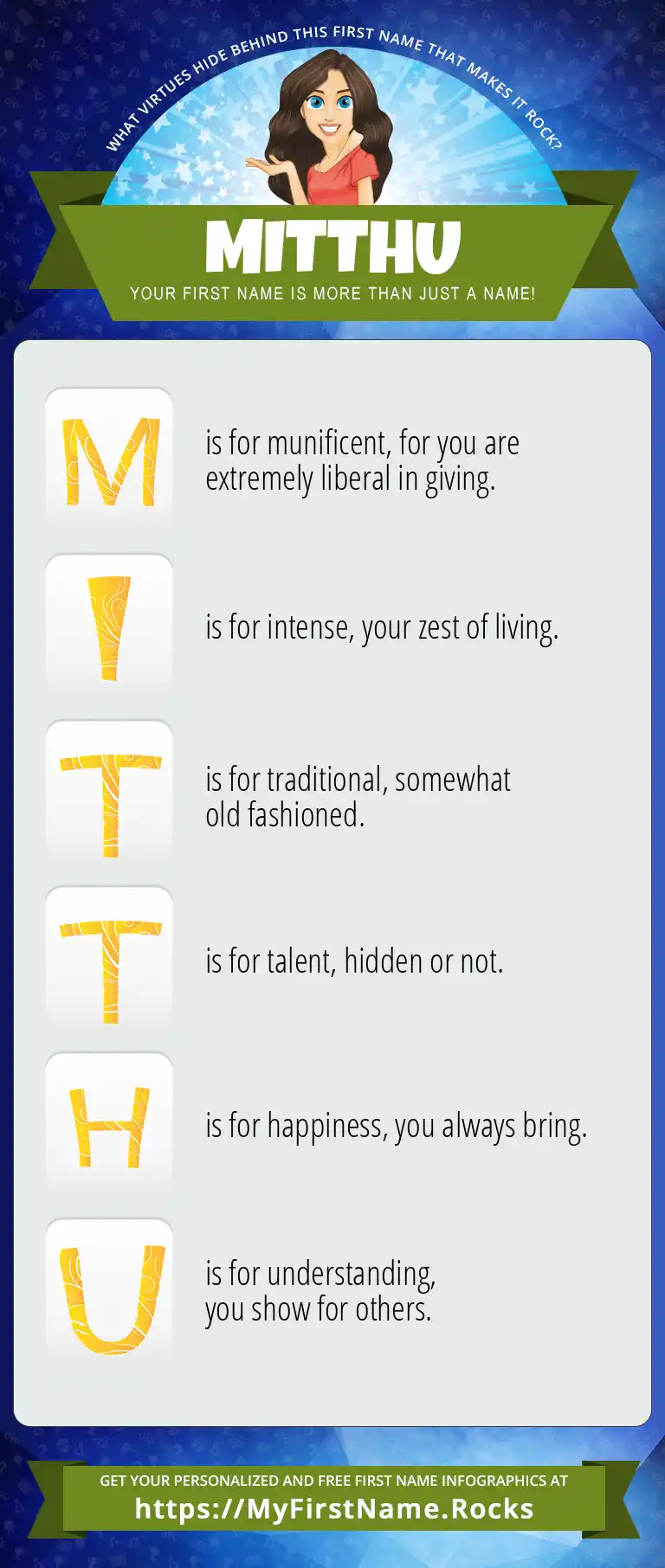 WHAT VIRTUES HIDE BEHIND THIS FIRST NAME THAT MAKES IT ROCK?

MITTHU

YOUR FIRST NAME IS MORE THAN JUST A NAME!

M is for munificent, for you are extremely liberal in giving.

I is for intense, your zest of living.

T is for traditional, somewhat old fashioned.

T is for talent, hidden or not.

H is for happiness, you always bring.

U is for understanding, you show for others.

GET YOUR PERSONALIZED AND FREE FIRST NAME INFOGRAPHICS AT
https://MyFirstName.Rocks