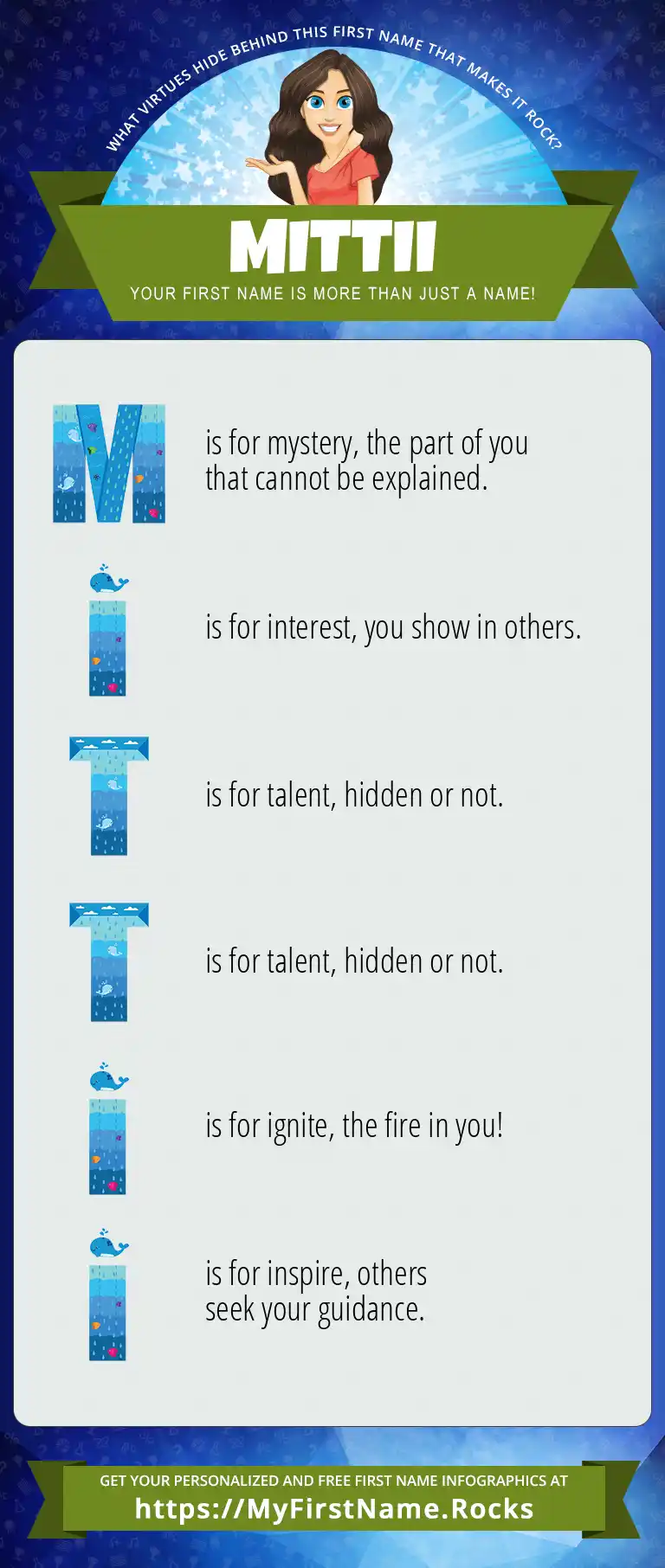 WHAT VIRTUES HIDE BEHIND THIS FIRST NAME THAT MAKES IT ROCK?

MITTII

YOUR FIRST NAME IS MORE THAN JUST A NAME!

M is for mystery, the part of you that cannot be explained.

I is for interest, you show in others.

T is for talent, hidden or not.

T is for talent, hidden or not.

I is for ignite, the fire in you!

I is for inspire, others seek your guidance.

GET YOUR PERSONALIZED AND FREE FIRST NAME INFOGRAPHICS AT

https://MyFirstName.Rocks