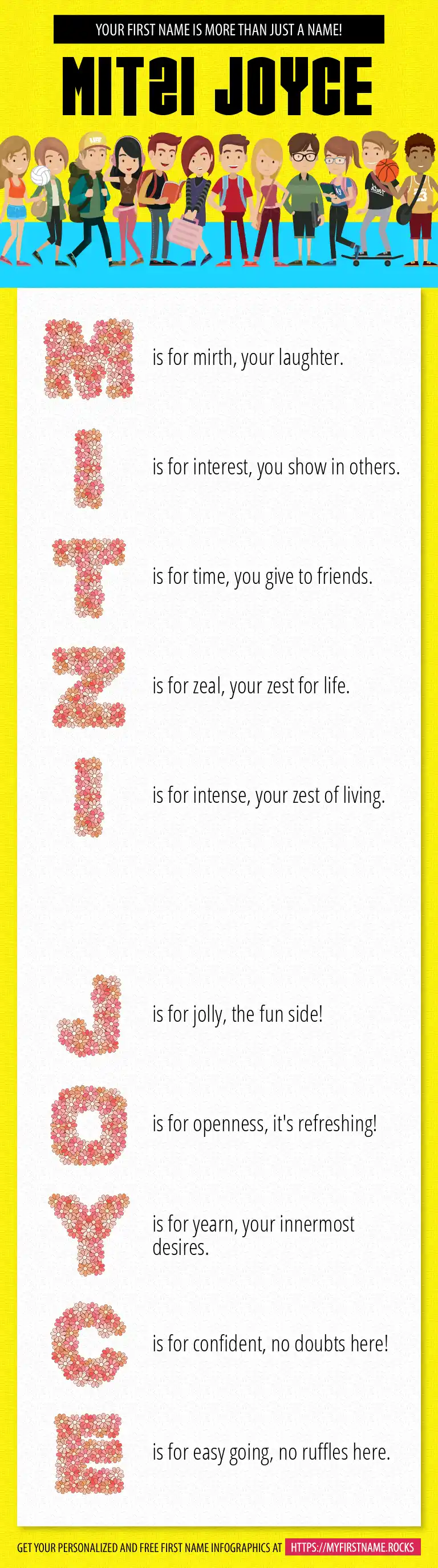 YOUR FIRST NAME IS MORE THAN JUST A NAME!

MITZI JOYCE

M is for mirth, your laughter.

I is for interest, you show in others.

T is for time, you give to friends.

Z is for zeal, your zest for life.

I is for intense, your zest of living.

J is for jolly, the fun side!

O is for openness, it's refreshing!

Y is for yearn, your innermost desires.

C is for confident, no doubts here!

E is for easy going, no ruffles here.

GET YOUR PERSONALIZED AND FREE FIRST NAME INFOGRAPHICS AT HTTPS://MYFIRSTNAME.ROCKS