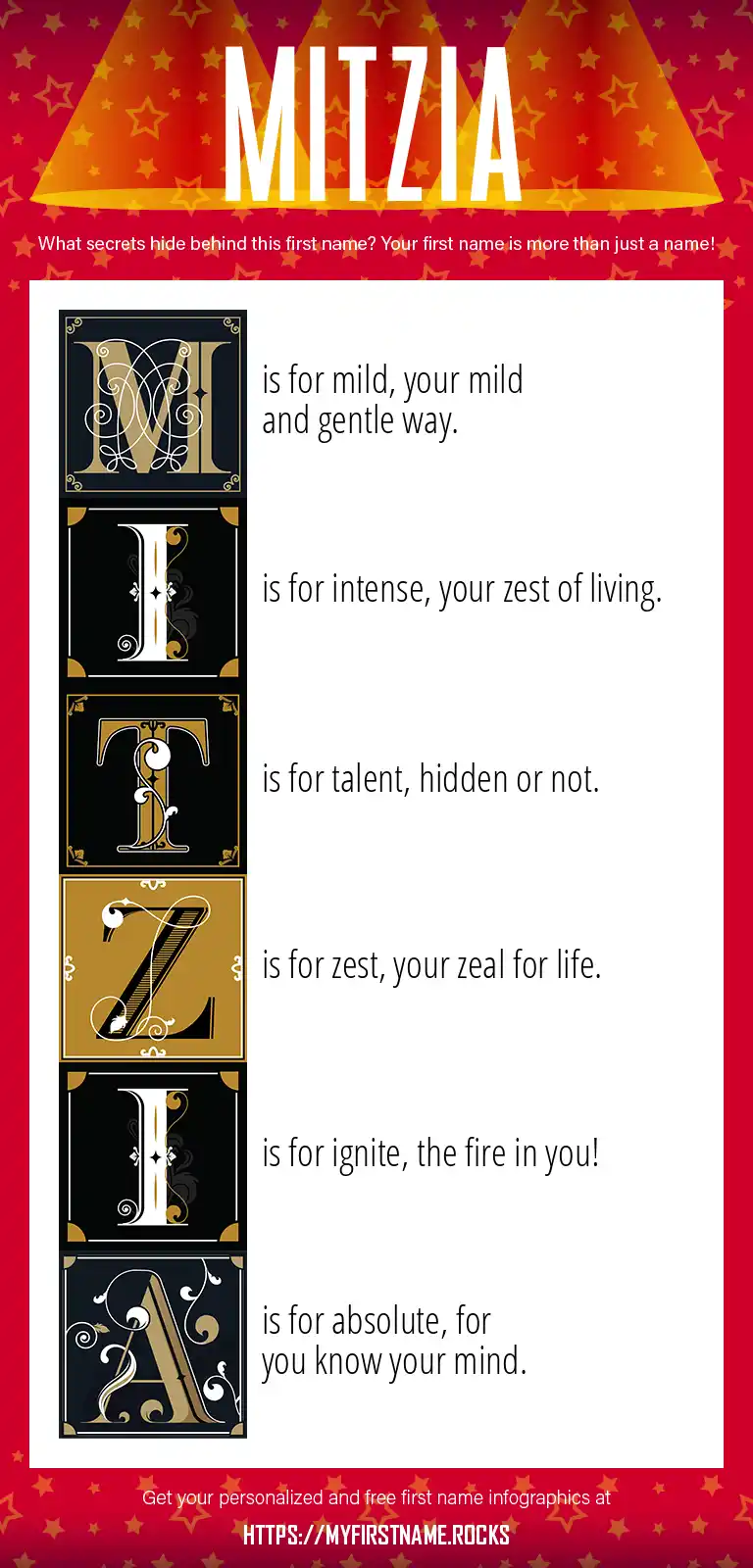 MITZIA

What secrets hide behind this first name? Your first name is more than just a name!

M is for mild, your mild and gentle way.

I is for intense, your zest of living.

T is for talent, hidden or not.

Z is for zest, your zeal for life.

I is for ignite, the fire in you!

A is for absolute, for you know your mind.

Get your personalized and free first name infographics at

HTTPS://MYFIRSTNAME.ROCKS