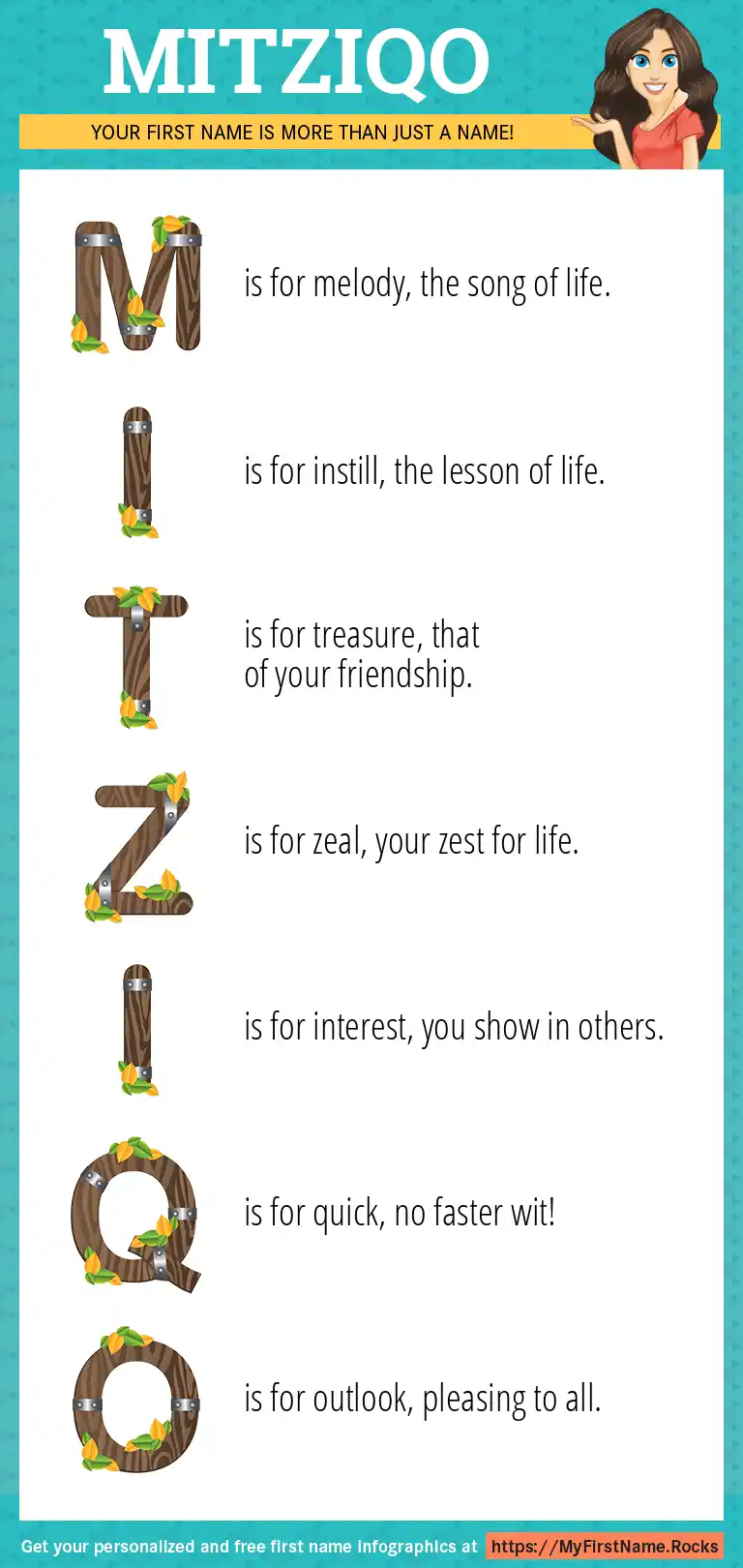 MITZIQO

YOUR FIRST NAME IS MORE THAN JUST A NAME!

M is for melody, the song of life.

I is for instill, the lesson of life.

T is for treasure, that of your friendship.

Z is for zeal, your zest for life.

I is for interest, you show in others.

Q is for quick, no faster wit!

O is for outlook, pleasing to all.

Get your personalized and free first name infographics at https://MyFirstName.Rocks