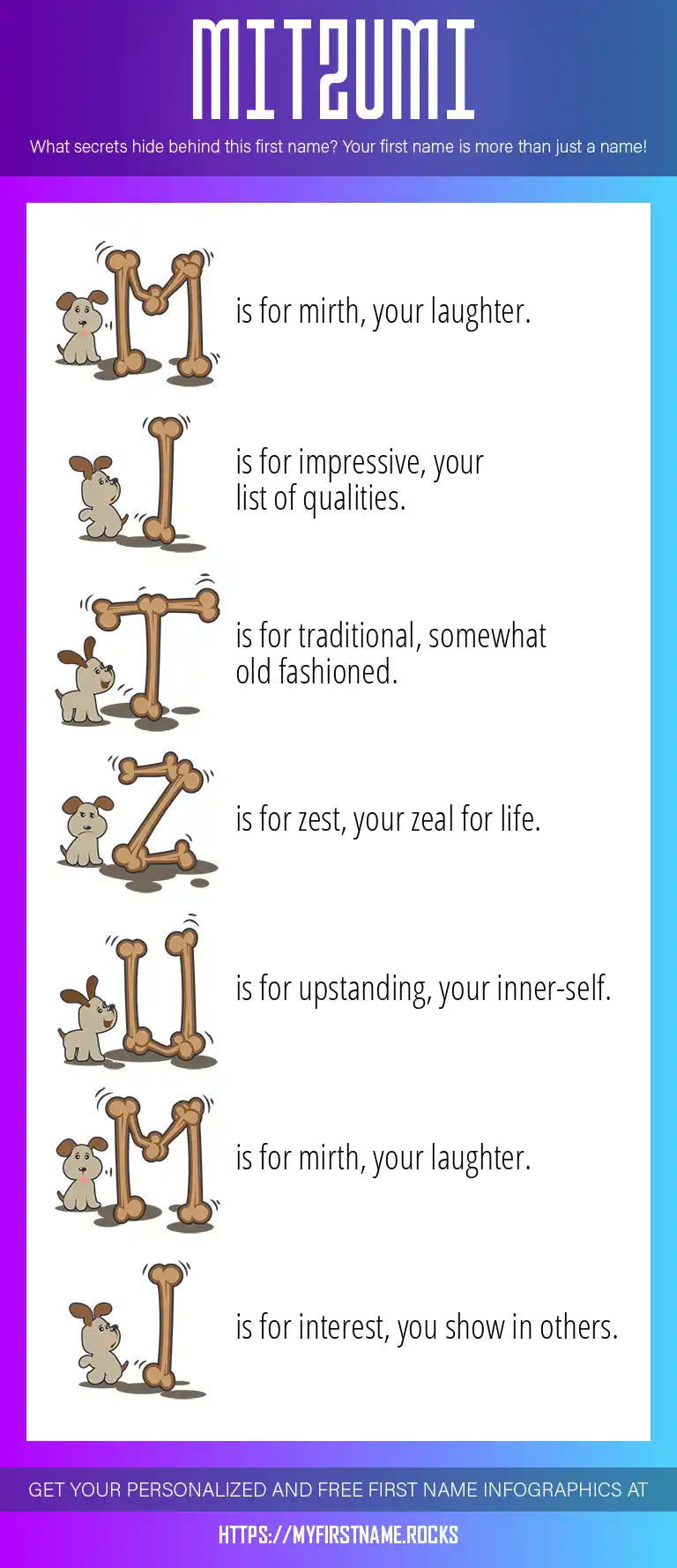 MITZUMI

What secrets hide behind this first name? Your first name is more than just a name!

M is for mirth, your laughter.

I is for impressive, your list of qualities.

T is for traditional, somewhat old fashioned.

Z is for zest, your zeal for life.

U is for upstanding, your inner-self.

M is for mirth, your laughter.

I is for interest, you show in others.

GET YOUR PERSONALIZED AND FREE FIRST NAME INFOGRAPHICS AT

HTTPS://MYFIRSTNAME.ROCKS