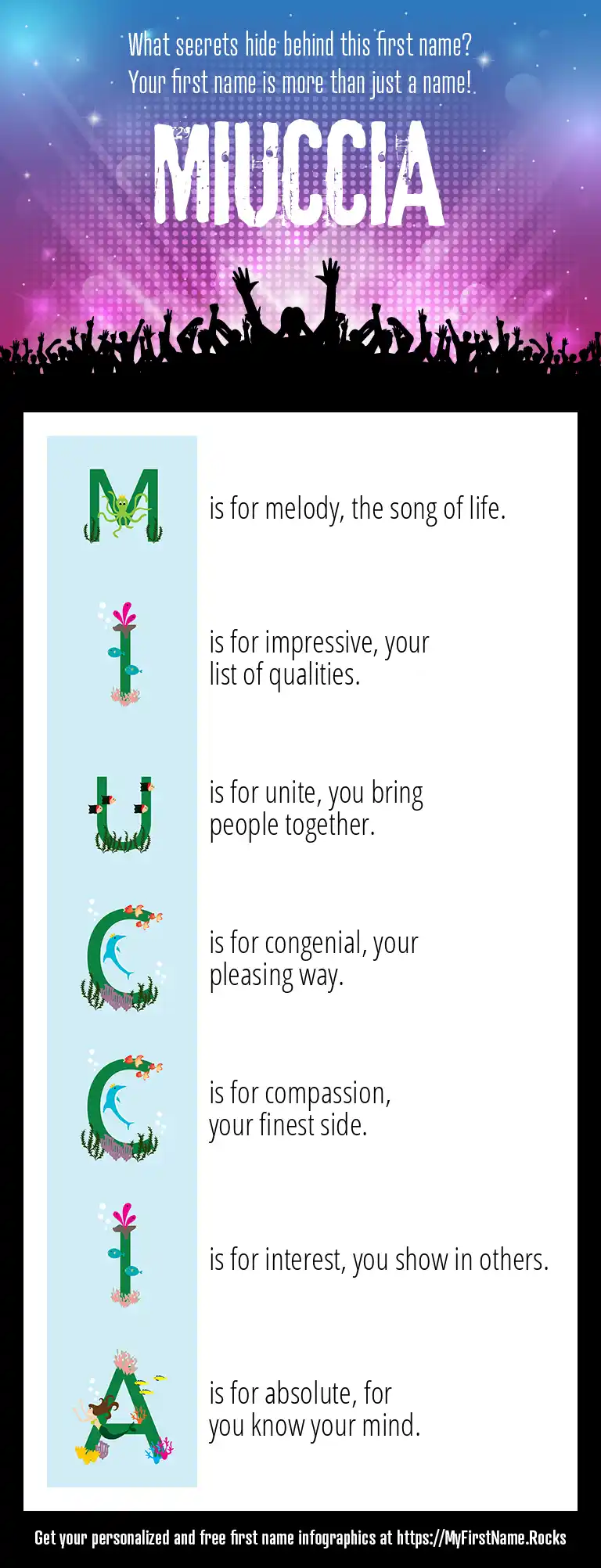 What secrets hide behind this first name?
Your first name is more than just a name!

MIUCCIA

M is for melody, the song of life.

I is for impressive, your list of qualities.

U is for unite, you bring people together.

C is for congenial, your pleasing way.

C is for compassion, your finest side.

I is for interest, you show in others.

A is for absolute, for you know your mind.

Get your personalized and free first name infographics at https://MyFirstName.Rocks