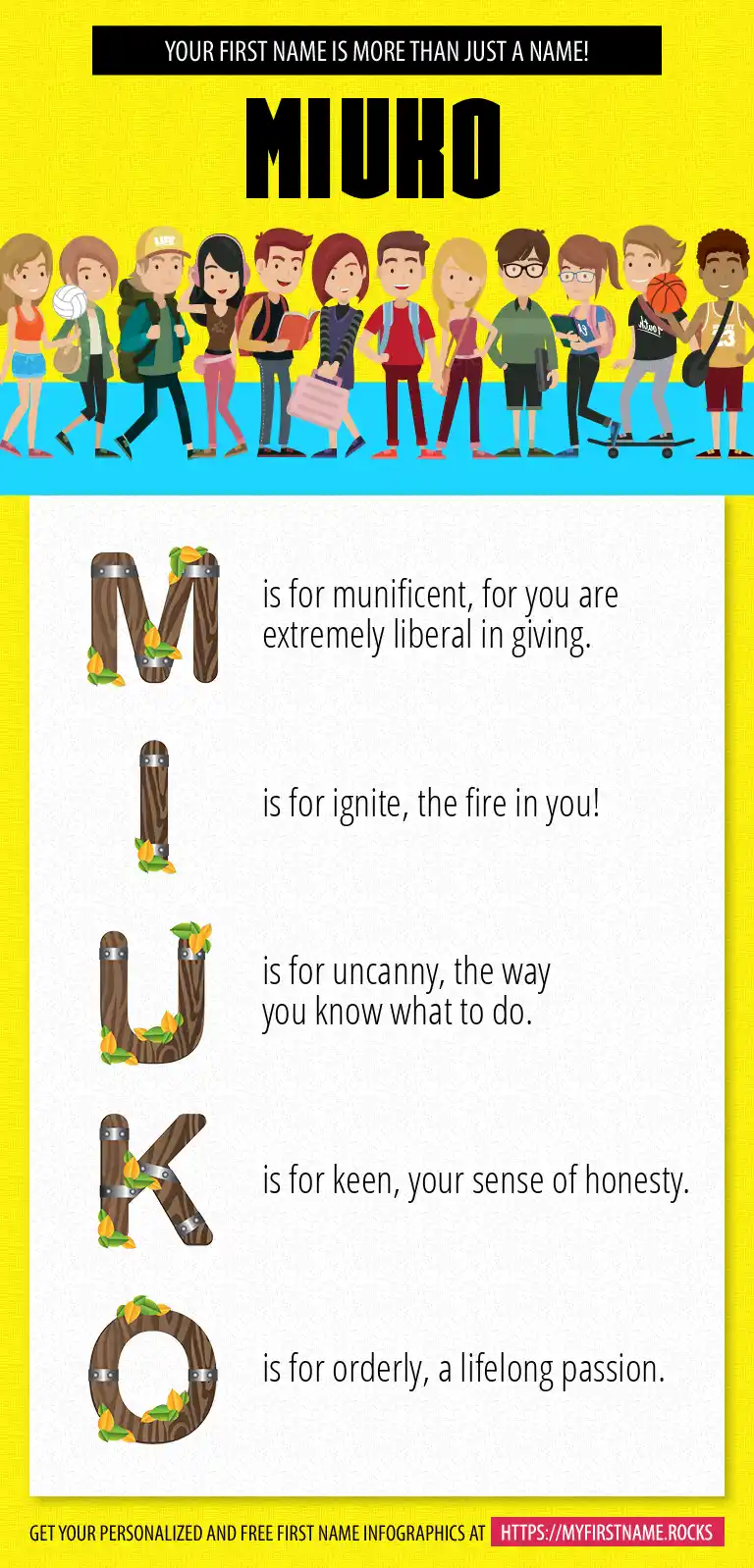 YOUR FIRST NAME IS MORE THAN JUST A NAME!

MIUKO

M is for munificent, for you are extremely liberal in giving.

I is for ignite, the fire in you!

U is for uncanny, the way you know what to do.

K is for keen, your sense of honesty.

O is for orderly, a lifelong passion.

GET YOUR PERSONALIZED AND FREE FIRST NAME INFOGRAPHICS AT HTTPS://MYFIRSTNAME.ROCKS