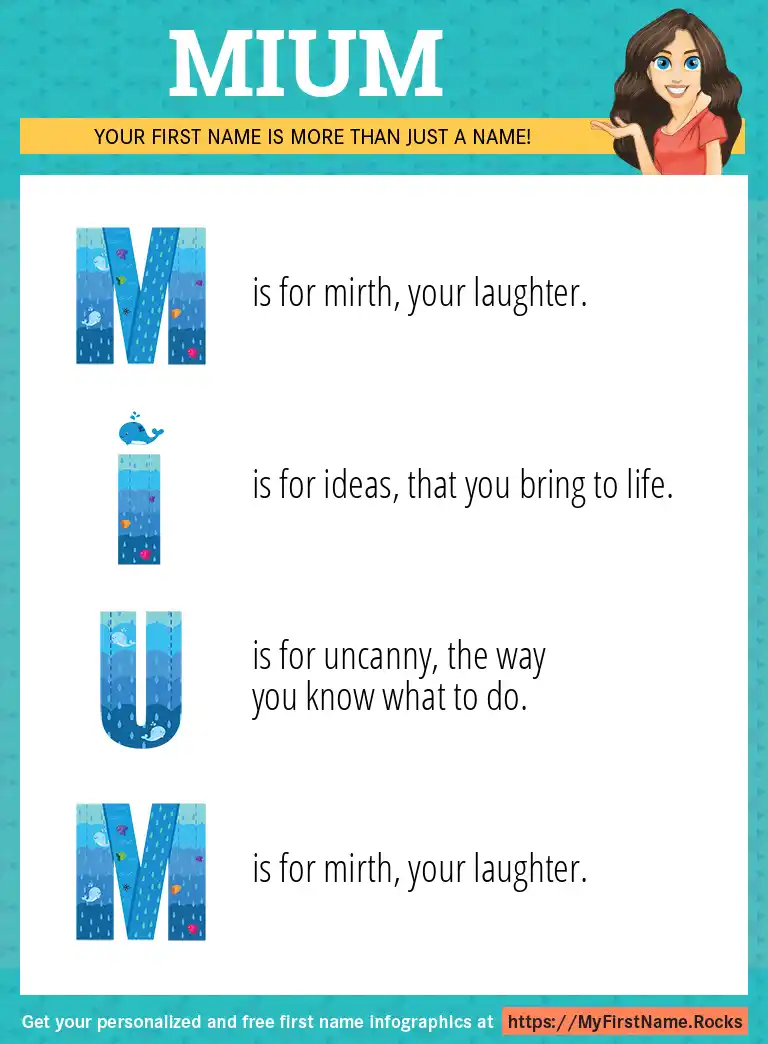 MIUM

YOUR FIRST NAME IS MORE THAN JUST A NAME!

M is for mirth, your laughter.

I is for ideas, that you bring to life.

U is for uncanny, the way you know what to do.

M is for mirth, your laughter.

Get your personalized and free first name infographics at https://MyFirstName.Rocks