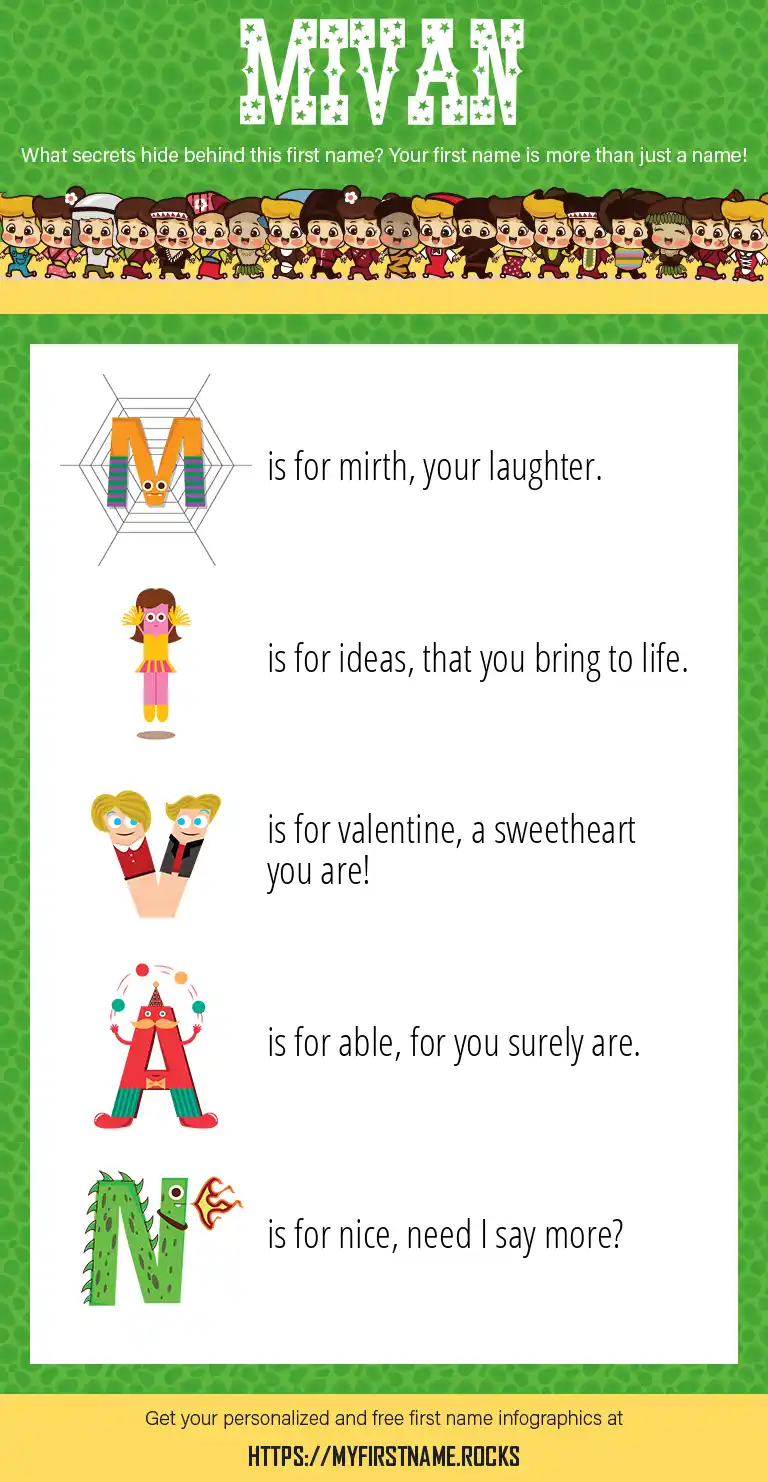 MIVAN

What secrets hide behind this first name? Your first name is more than just a name!

M is for mirth, your laughter.

I is for ideas, that you bring to life.

V is for valentine, a sweetheart you are!

A is for able, for you surely are.

N is for nice, need I say more?

Get your personalized and free first name infographics at

HTTPS://MYFIRSTNAME.ROCKS