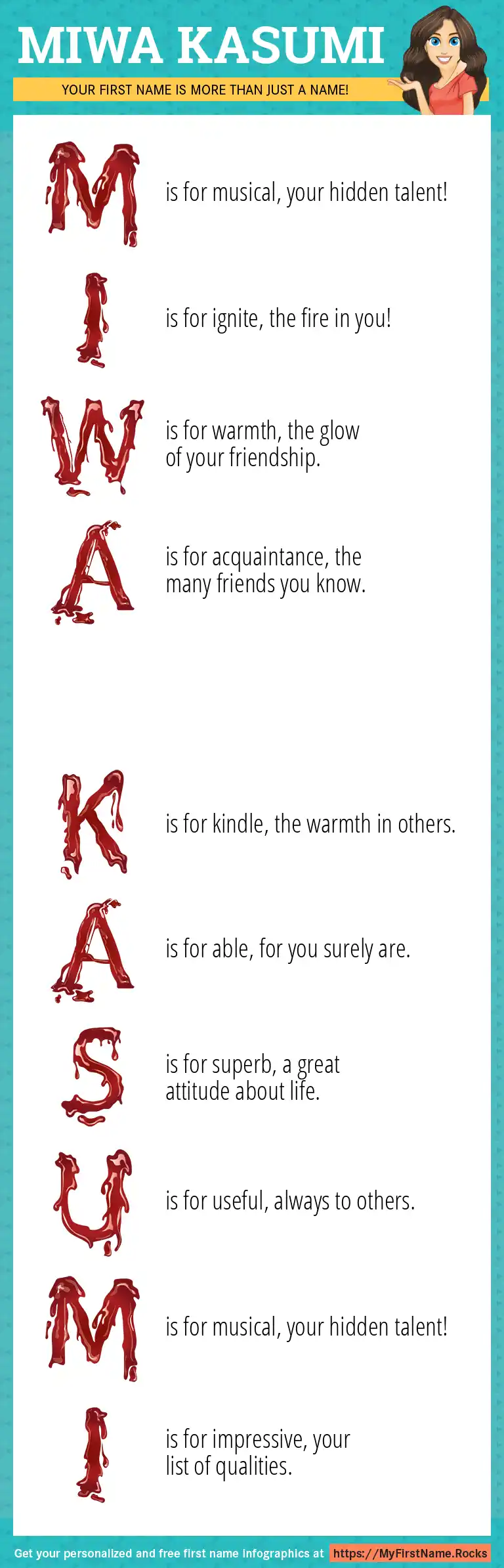 MIWA KASUMI

YOUR FIRST NAME IS MORE THAN JUST A NAME!

M is for musical, your hidden talent!

I is for ignite, the fire in you!

W is for warmth, the glow of your friendship.

A is for acquaintance, the many friends you know.

K is for kindle, the warmth in others.

A is for able, for you surely are.

S is for superb, a great attitude about life.

U is for useful, always to others.

M is for musical, your hidden talent!

I is for impressive, your list of qualities.

Get your personalized and free first name infographics at https://MyFirstName.Rocks