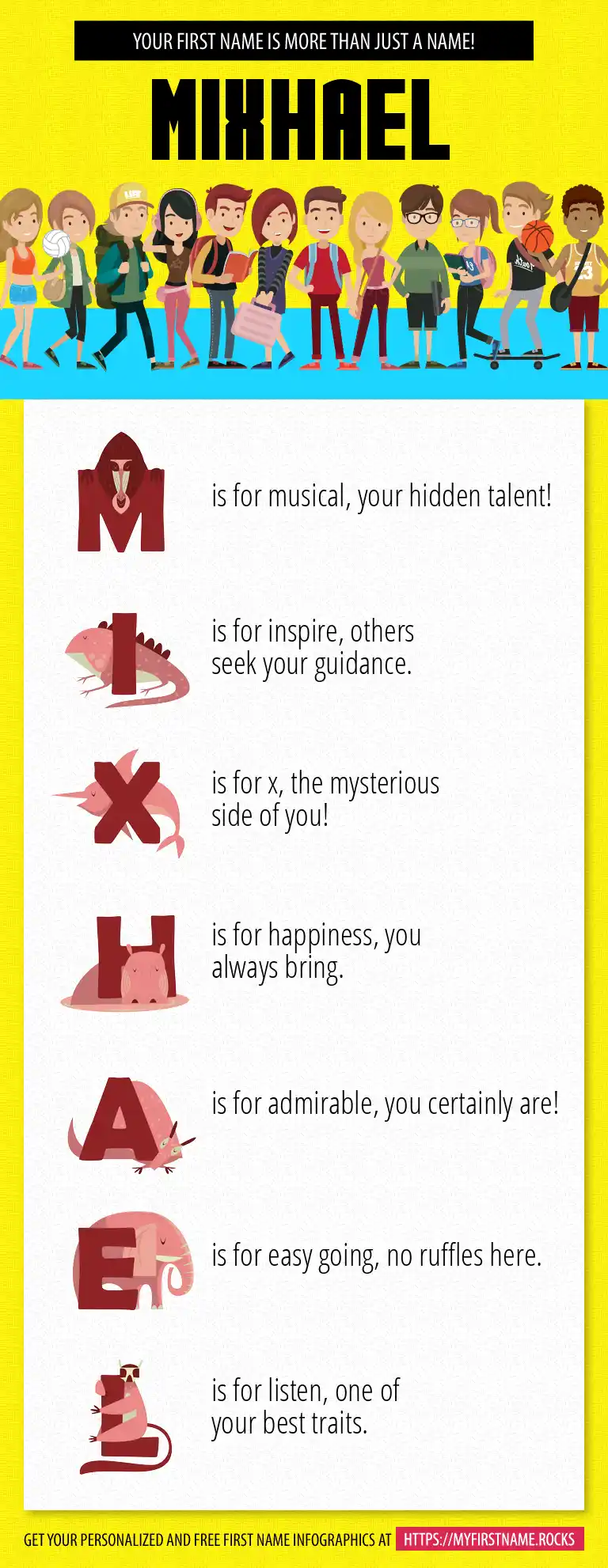 YOUR FIRST NAME IS MORE THAN JUST A NAME!

MIXHAEL

M is for musical, your hidden talent!

I is for inspire, others seek your guidance.

X is for x, the mysterious side of you!

H is for happiness, you always bring.

A is for admirable, you certainly are!

E is for easy going, no ruffles here.

L is for listen, one of your best traits.

GET YOUR PERSONALIZED AND FREE FIRST NAME INFOGRAPHICS AT HTTPS://MYFIRSTNAME.ROCKS