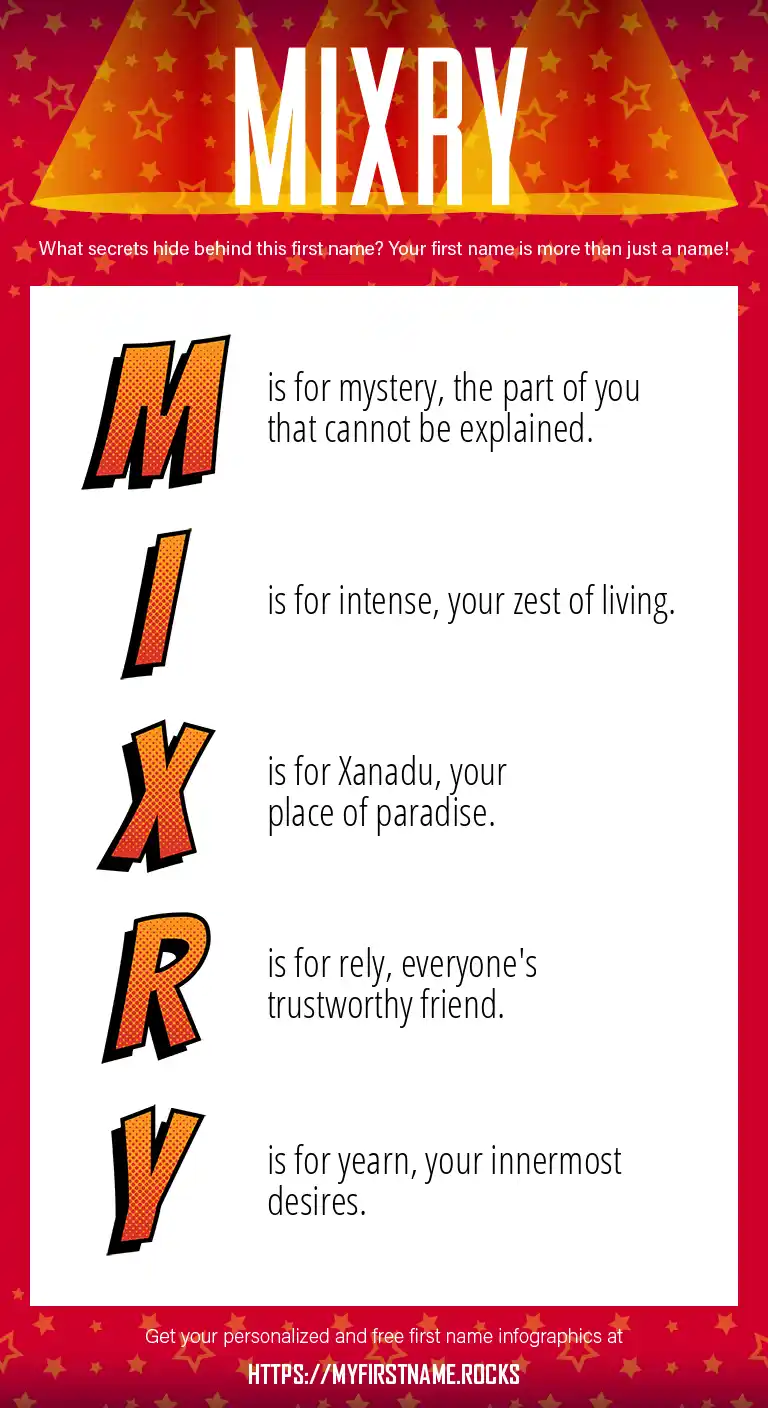 MIXRY

What secrets hide behind this first name? Your first name is more than just a name!

M is for mystery, the part of you that cannot be explained.

I is for intense, your zest of living.

X is for Xanadu, your place of paradise.

R is for rely, everyone's trustworthy friend.

Y is for yearn, your innermost desires.

Get your personalized and free first name infographics at

HTTPS://MYFIRSTNAME.ROCKS