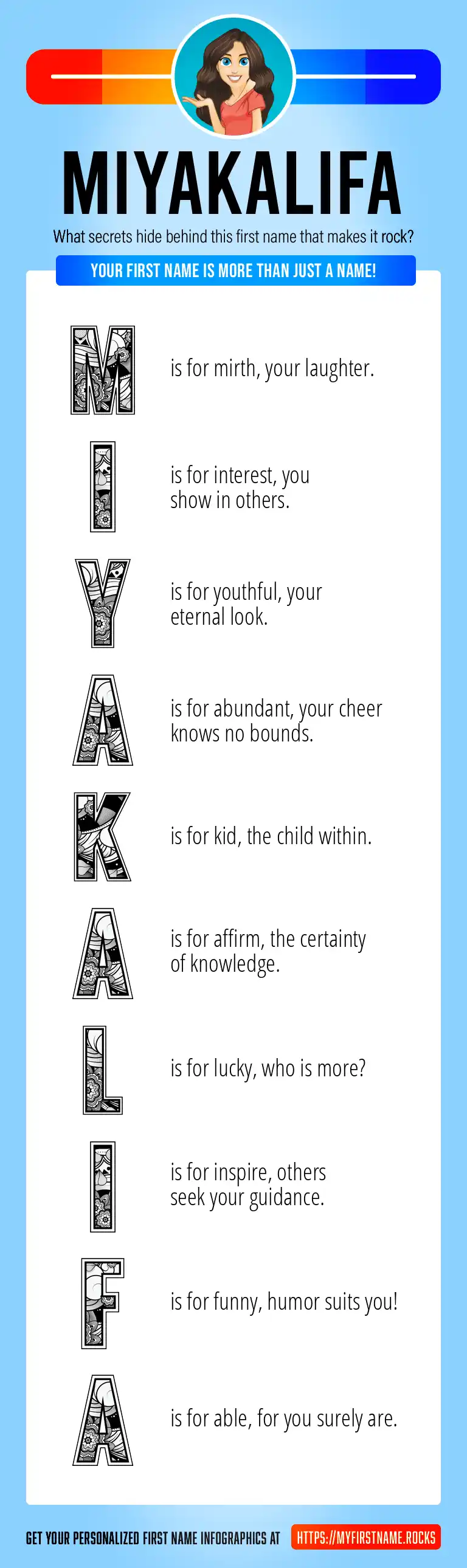 MIYAKALIFA

What secrets hide behind this first name that makes it rock?

YOUR FIRST NAME IS MORE THAN JUST A NAME!

M is for mirth, your laughter.

I is for interest, you show in others.

Y is for youthful, your eternal look.

A is for abundant, your cheer knows no bounds.

K is for kid, the child within.

A is for affirm, the certainty of knowledge.

L is for lucky, who is more?

I is for inspire, others seek your guidance.

F is for funny, humor suits you!

A is for able, for you surely are.

GET YOUR PERSONALIZED FIRST NAME INFOGRAPHICS AT HTTPS://MYFIRSTNAME.ROCKS