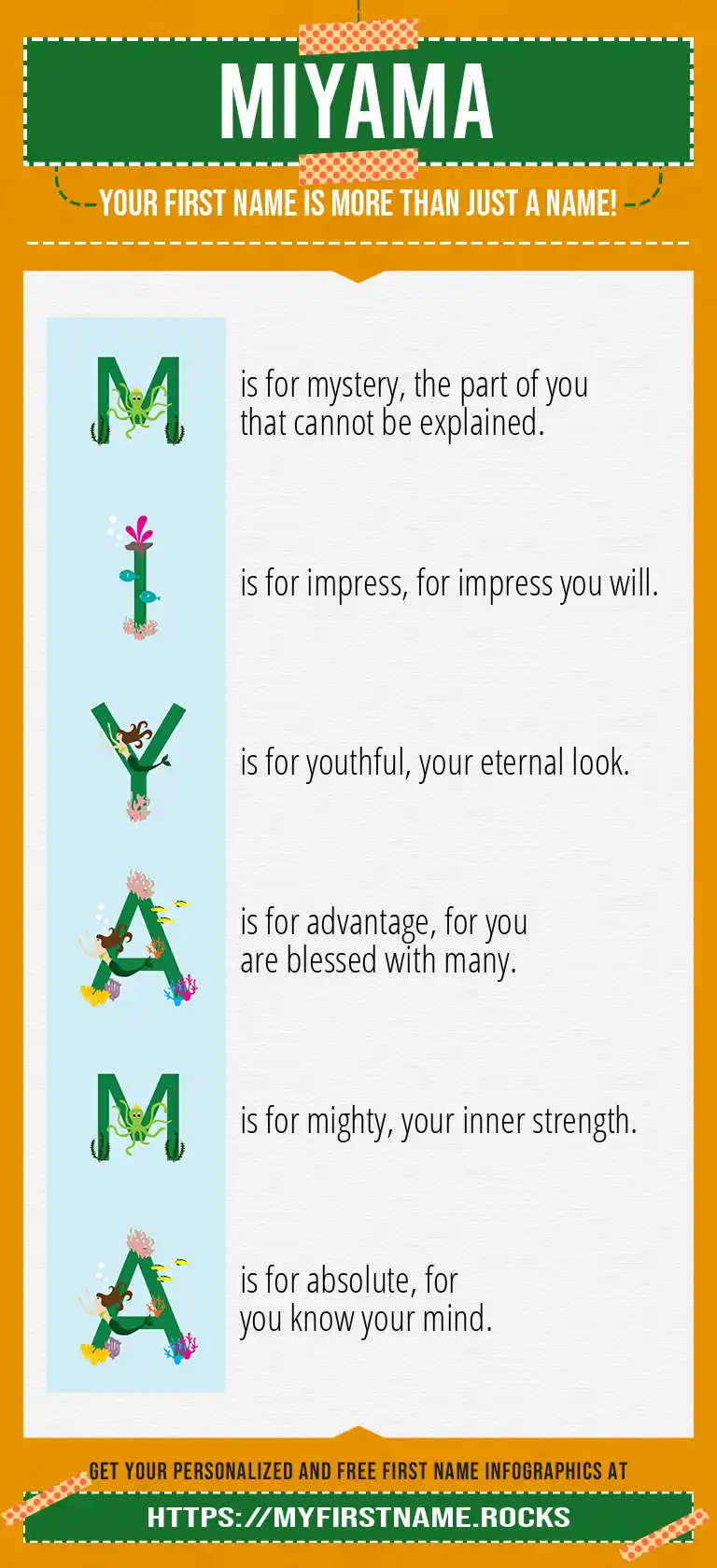 MIYAMA

YOUR FIRST NAME IS MORE THAN JUST A NAME!

M is for mystery, the part of you that cannot be explained.

I is for impress, for impress you will.

Y is for youthful, your eternal look.

A is for advantage, for you are blessed with many.

M is for mighty, your inner strength.

A is for absolute, for you know your mind.

GET YOUR PERSONALIZED AND FREE FIRST NAME INFOGRAPHICS AT

HTTPS://MYFIRSTNAME.ROCKS