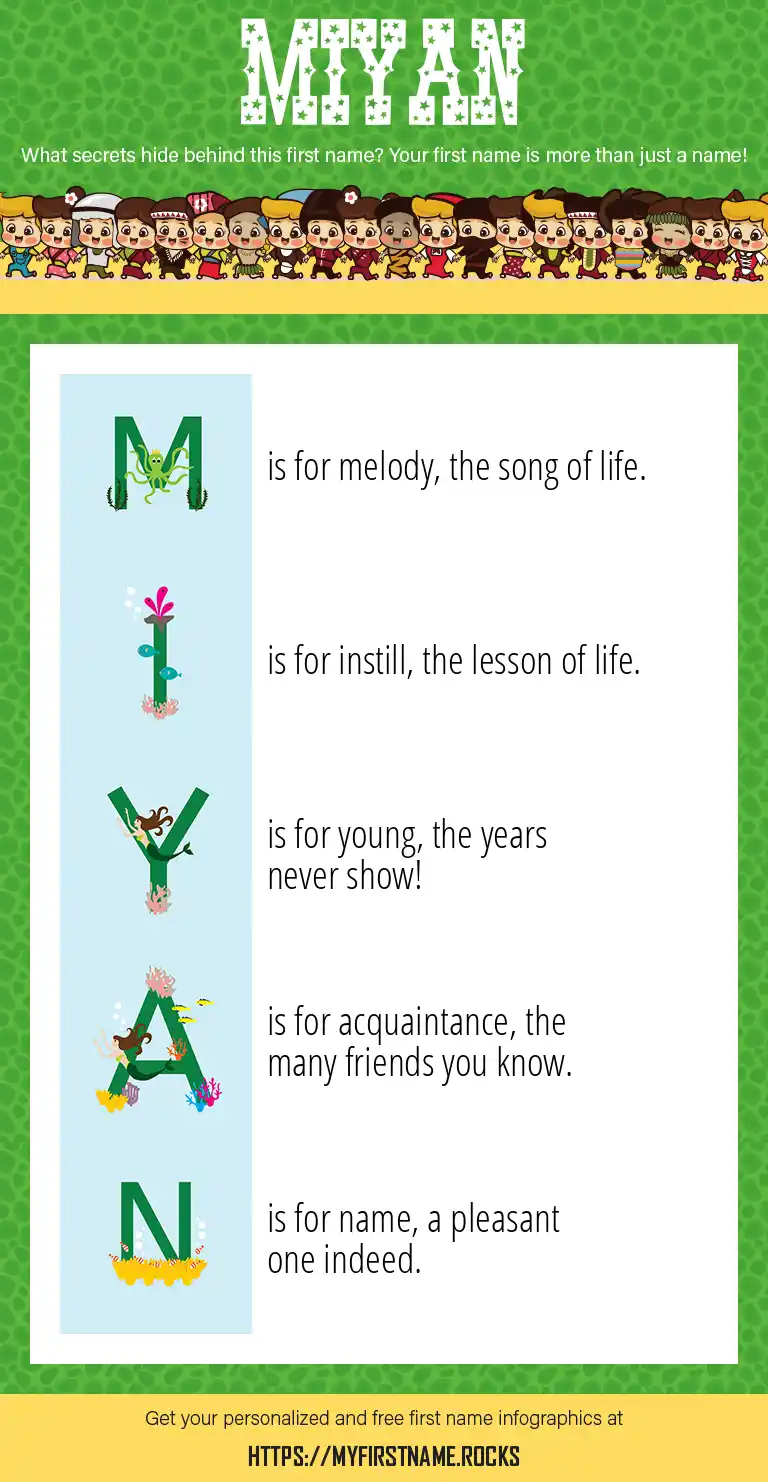 MIYAN

What secrets hide behind this first name? Your first name is more than just a name!

M is for melody, the song of life.

I is for instill, the lesson of life.

Y is for young, the years never show!

A is for acquaintance, the many friends you know.

N is for name, a pleasant one indeed.

Get your personalized and free first name infographics at

HTTPS://MYFIRSTNAME.ROCKS