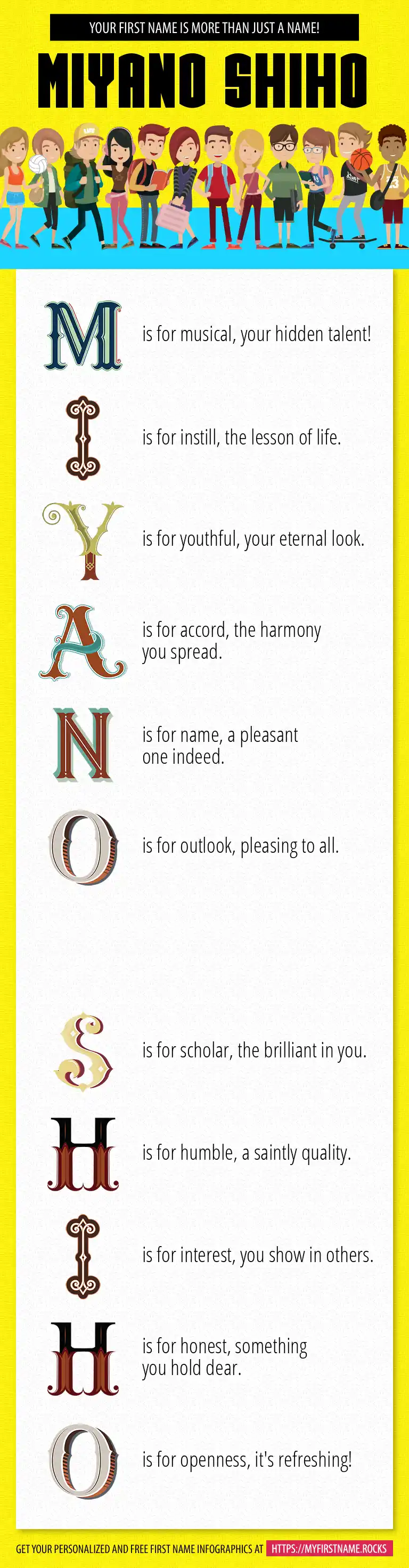 YOUR FIRST NAME IS MORE THAN JUST A NAME!

MIYANO SHIHO

M is for musical, your hidden talent!

I is for instill, the lesson of life.

Y is for youthful, your eternal look.

A is for accord, the harmony you spread.

N is for name, a pleasant one indeed.

O is for outlook, pleasing to all.

S is for scholar, the brilliant in you.

H is for humble, a saintly quality.

I is for interest, you show in others.

H is for honest, something you hold dear.

O is for openness, it's refreshing!

GET YOUR PERSONALIZED AND FREE FIRST NAME INFOGRAPHICS AT HTTPS://MYFIRSTNAME.ROCKS