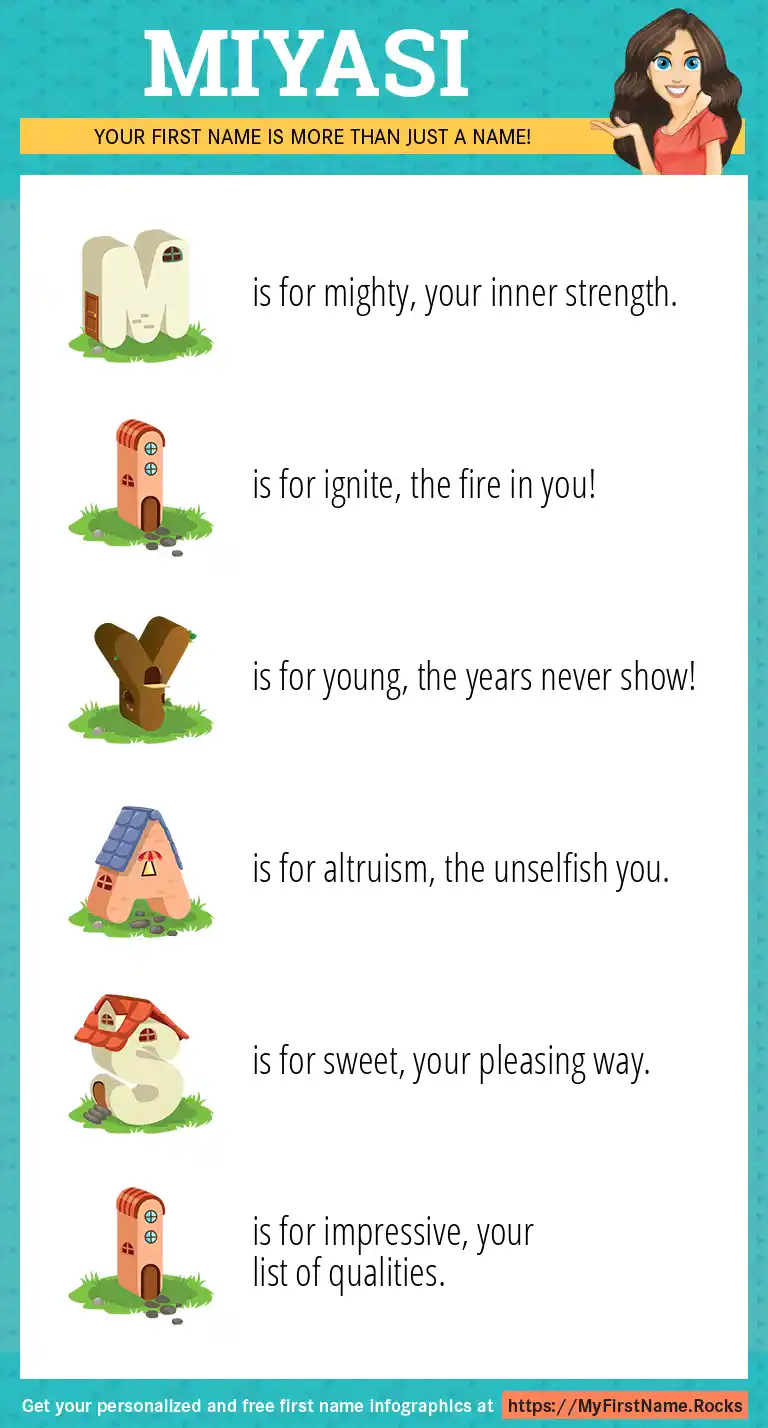 MIYASI

YOUR FIRST NAME IS MORE THAN JUST A NAME!

M is for mighty, your inner strength.

I is for ignite, the fire in you!

Y is for young, the years never show!

A is for altruism, the unselfish you.

S is for sweet, your pleasing way.

I is for impressive, your list of qualities.

Get your personalized and free first name infographics at https://MyFirstName.Rocks