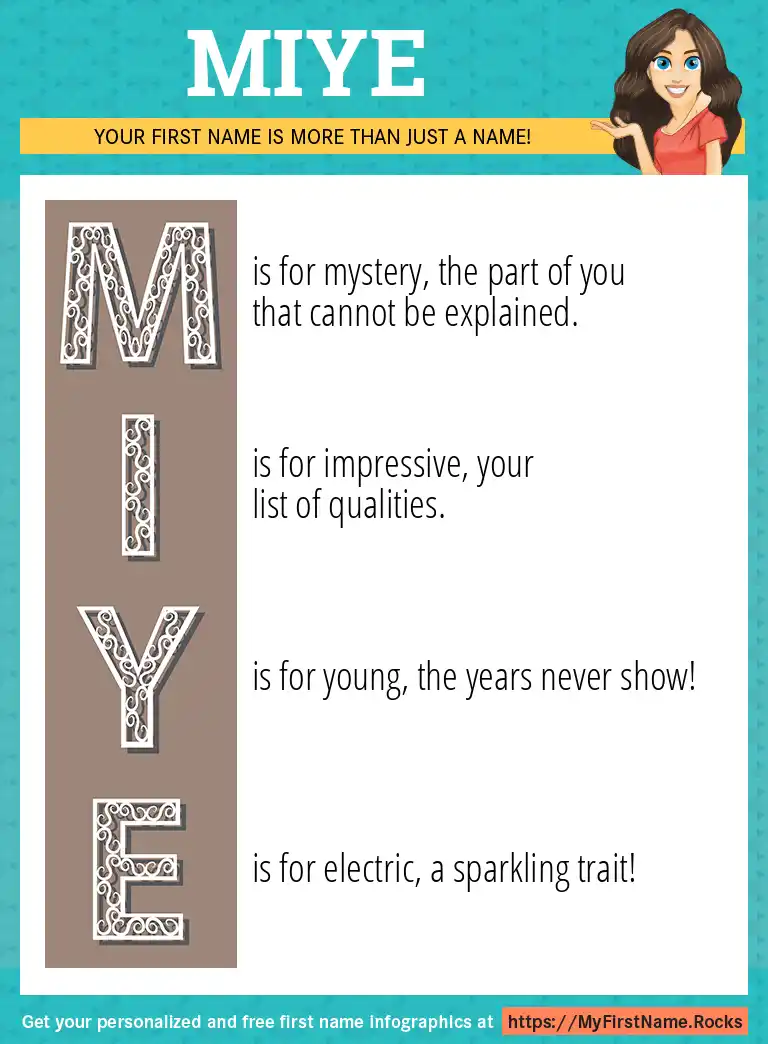 MIYE

YOUR FIRST NAME IS MORE THAN JUST A NAME!

M is for mystery, the part of you that cannot be explained.

I is for impressive, your list of qualities.

Y is for young, the years never show!

E is for electric, a sparkling trait!

Get your personalized and free first name infographics at https://MyFirstName.Rocks