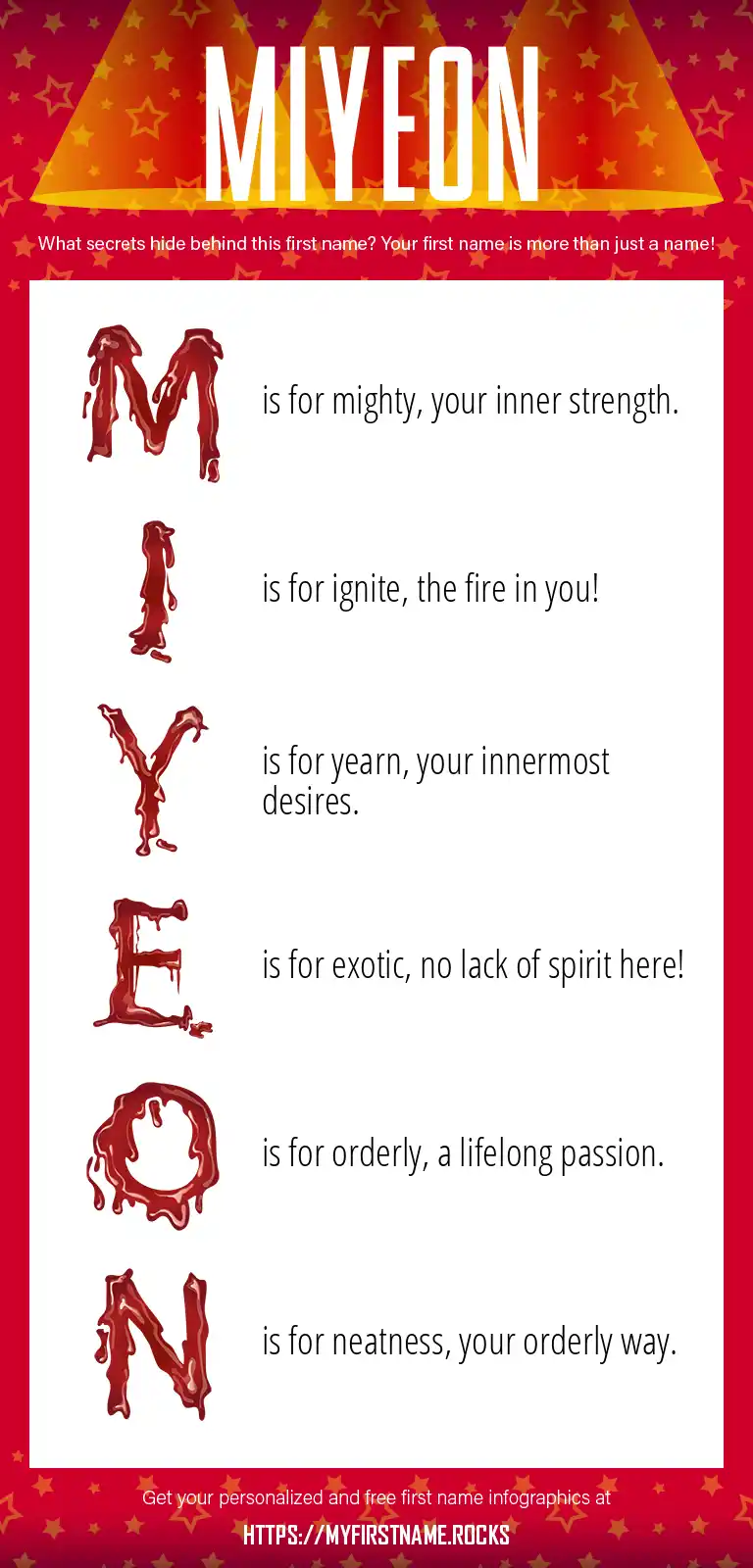 MIYEON

What secrets hide behind this first name? Your first name is more than just a name!

M is for mighty, your inner strength.

I is for ignite, the fire in you!

Y is for yearn, your innermost desires.

E is for exotic, no lack of spirit here!

O is for orderly, a lifelong passion.

N is for neatness, your orderly way.

Get your personalized and free first name infographics at

HTTPS://MYFIRSTNAME.ROCKS