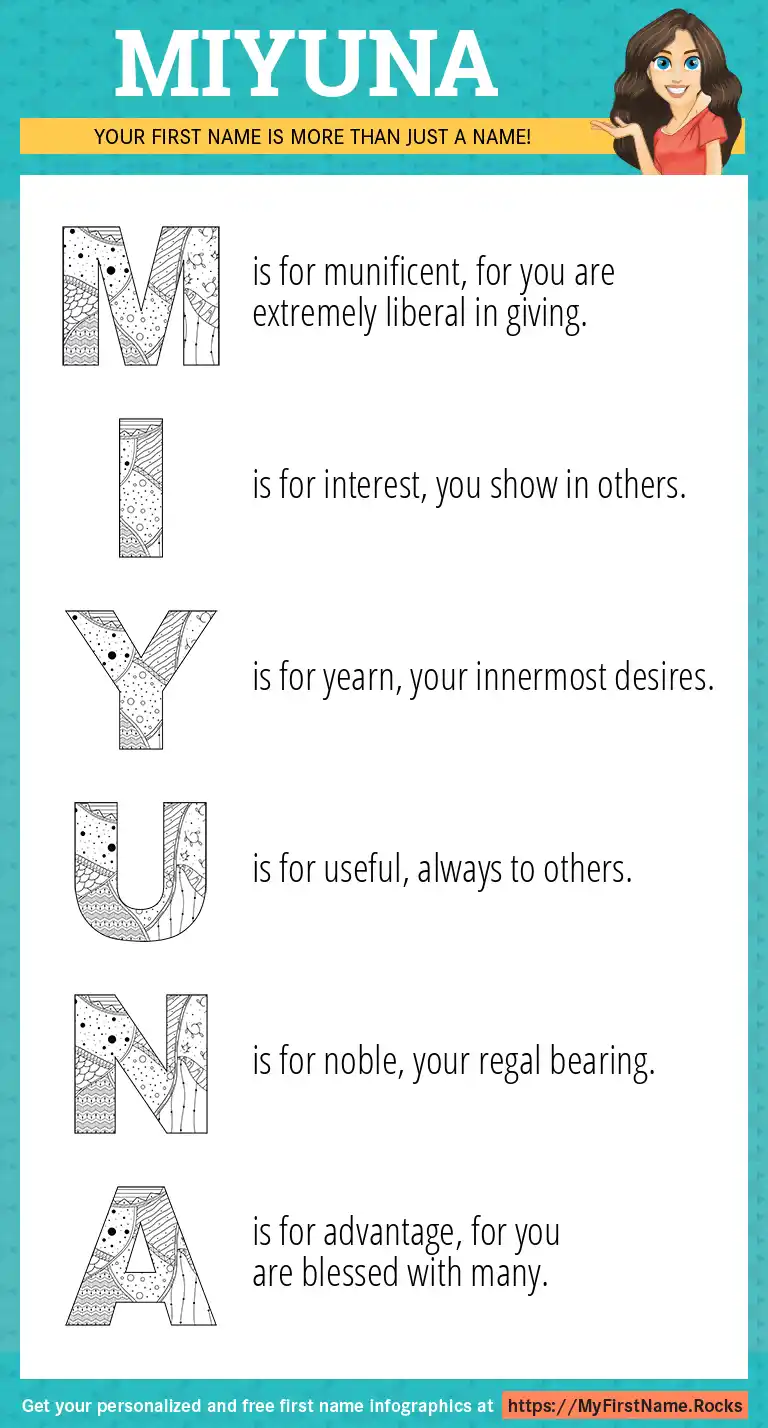 MIYUNA

YOUR FIRST NAME IS MORE THAN JUST A NAME!

M is for munificent, for you are extremely liberal in giving.

I is for interest, you show in others.

Y is for yearn, your innermost desires.

U is for useful, always to others.

N is for noble, your regal bearing.

A is for advantage, for you are blessed with many.

Get your personalized and free first name infographics at https://MyFirstName.Rocks