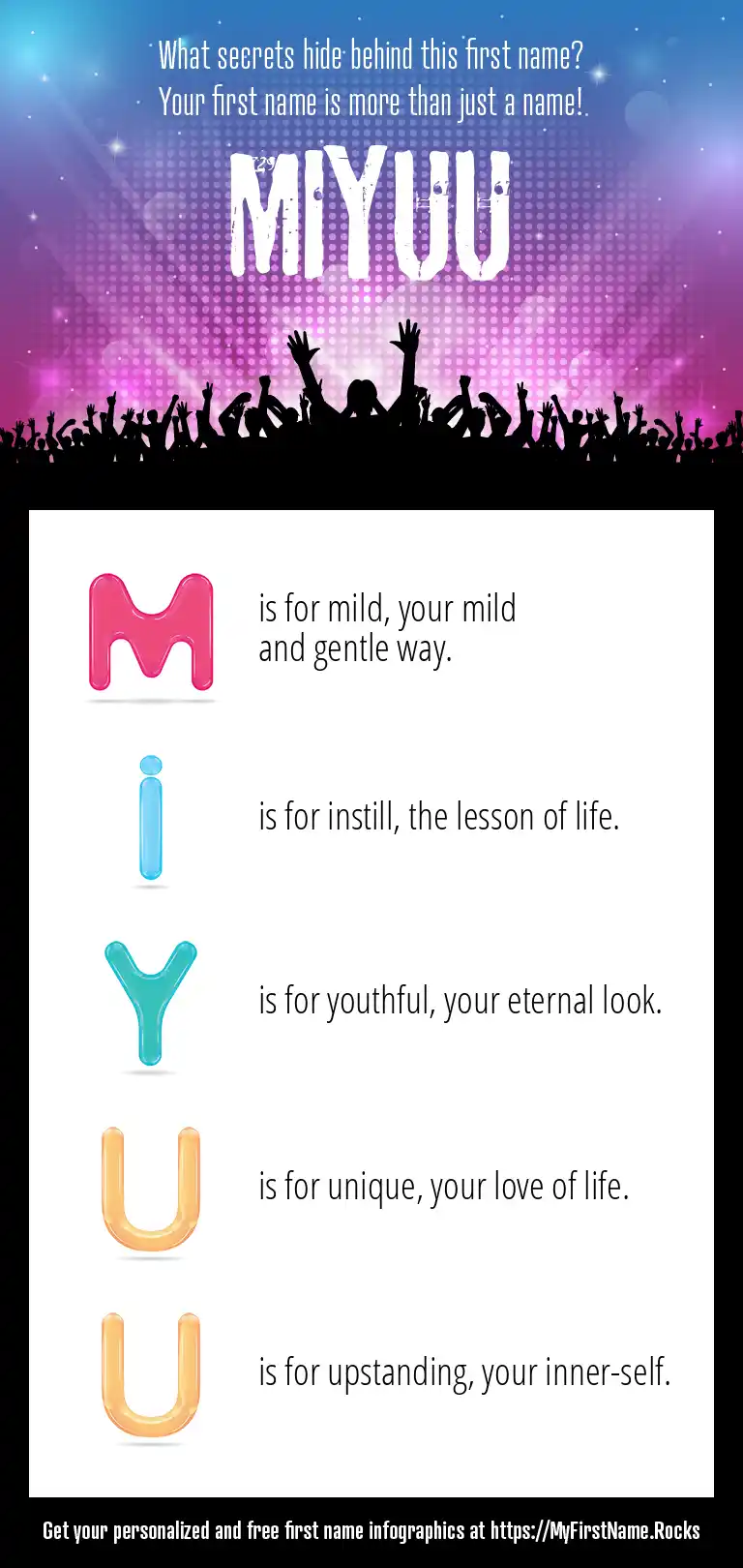 What secrets hide behind this first name?
Your first name is more than just a name!

MIYUU

M is for mild, your mild and gentle way.

i is for instill, the lesson of life.

Y is for youthful, your eternal look.

U is for unique, your love of life.

U is for upstanding, your inner-self.

Get your personalized and free first name infographics at https://MyFirstName.Rocks