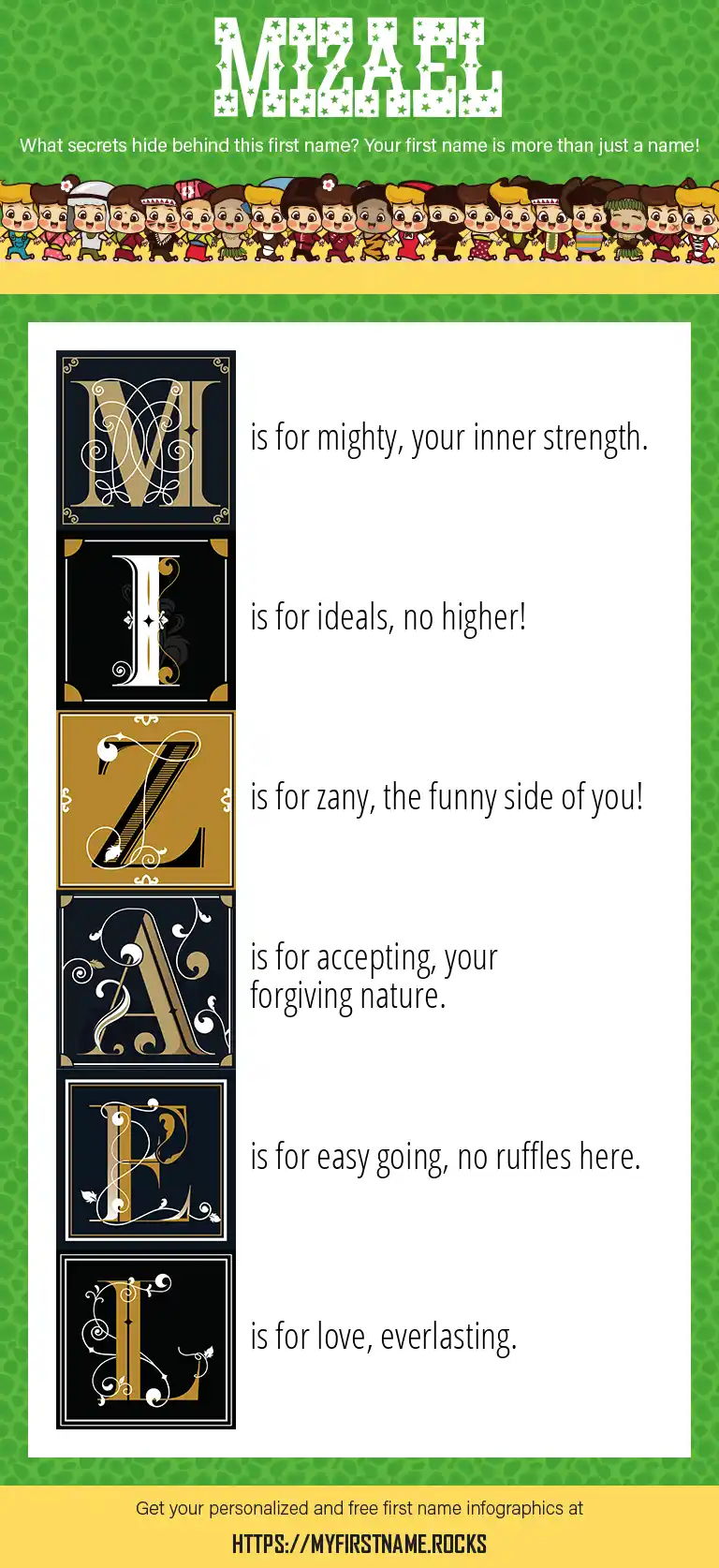 MIZAEL

What secrets hide behind this first name? Your first name is more than just a name!

M is for mighty, your inner strength.

I is for ideals, no higher!

Z is for zany, the funny side of you!

A is for accepting, your forgiving nature.

E is for easy going, no ruffles here.

L is for love, everlasting.

Get your personalized and free first name infographics at

HTTPS://MYFIRSTNAME.ROCKS