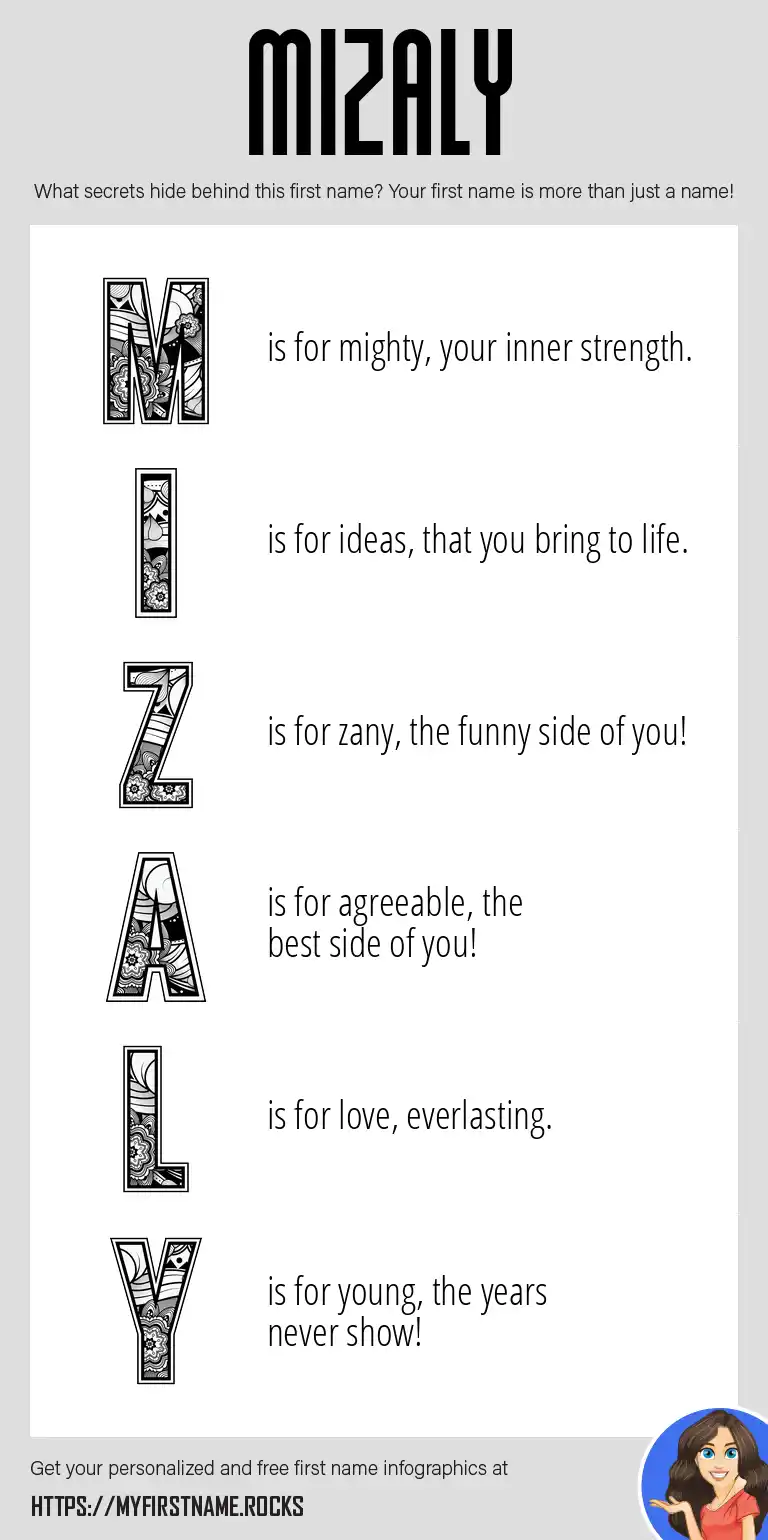 MIZALY

What secrets hide behind this first name? Your first name is more than just a name!

M is for mighty, your inner strength.

I is for ideas, that you bring to life.

Z is for zany, the funny side of you!

A is for agreeable, the best side of you!

L is for love, everlasting.

Y is for young, the years never show!

Get your personalized and free first name infographics at

HTTPS://MYFIRSTNAME.ROCKS