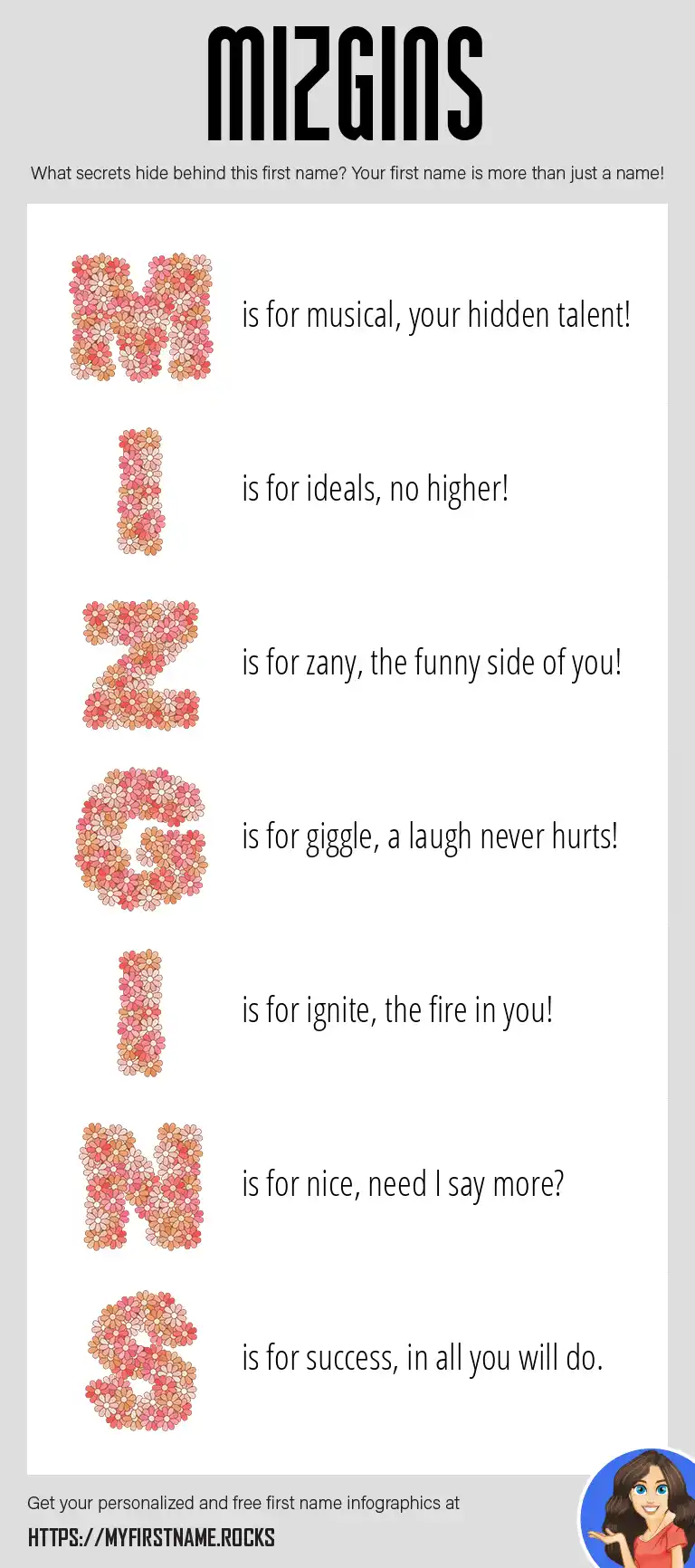 MIZGINS

What secrets hide behind this first name? Your first name is more than just a name!

M is for musical, your hidden talent!

I is for ideals, no higher!

Z is for zany, the funny side of you!

G is for giggle, a laugh never hurts!

I is for ignite, the fire in you!

N is for nice, need I say more?

S is for success, in all you will do.

Get your personalized and free first name infographics at

HTTPS://MYFIRSTNAME.ROCKS